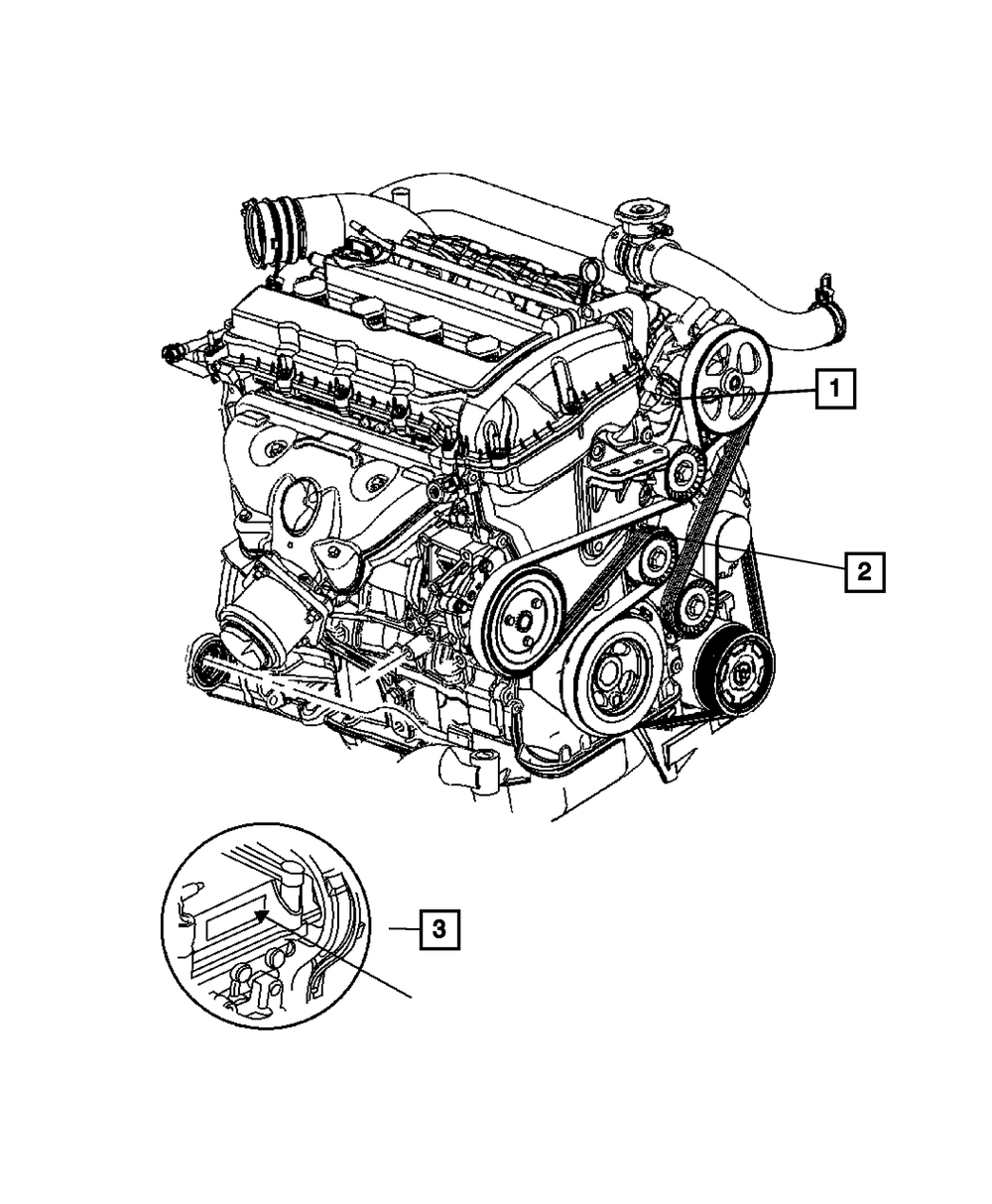 1
2
3