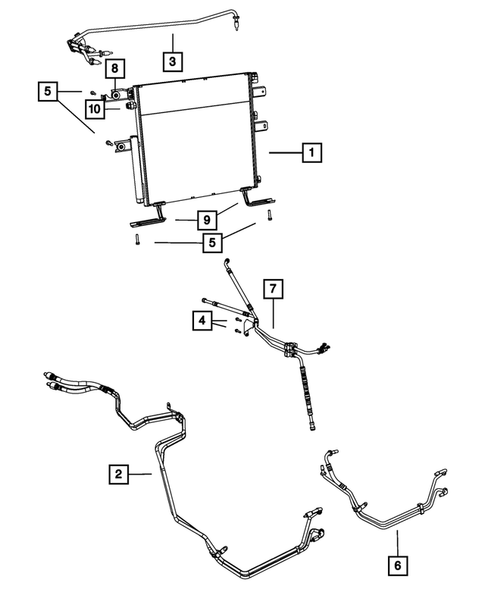 3
8
5
10
1
9
5
7
4
2
6