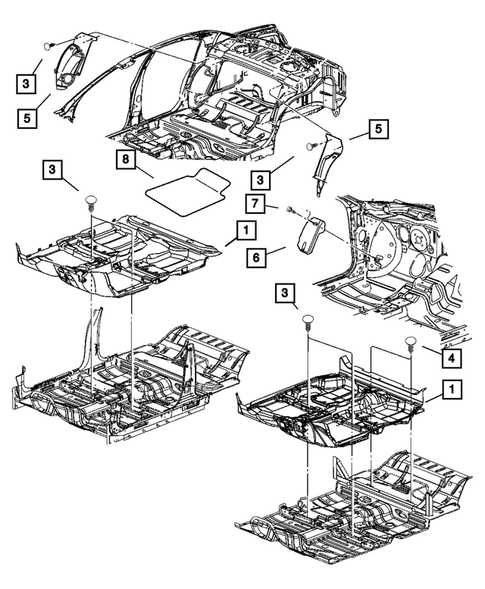 3
5
5
8
3
3
7
1
6
3
4
1