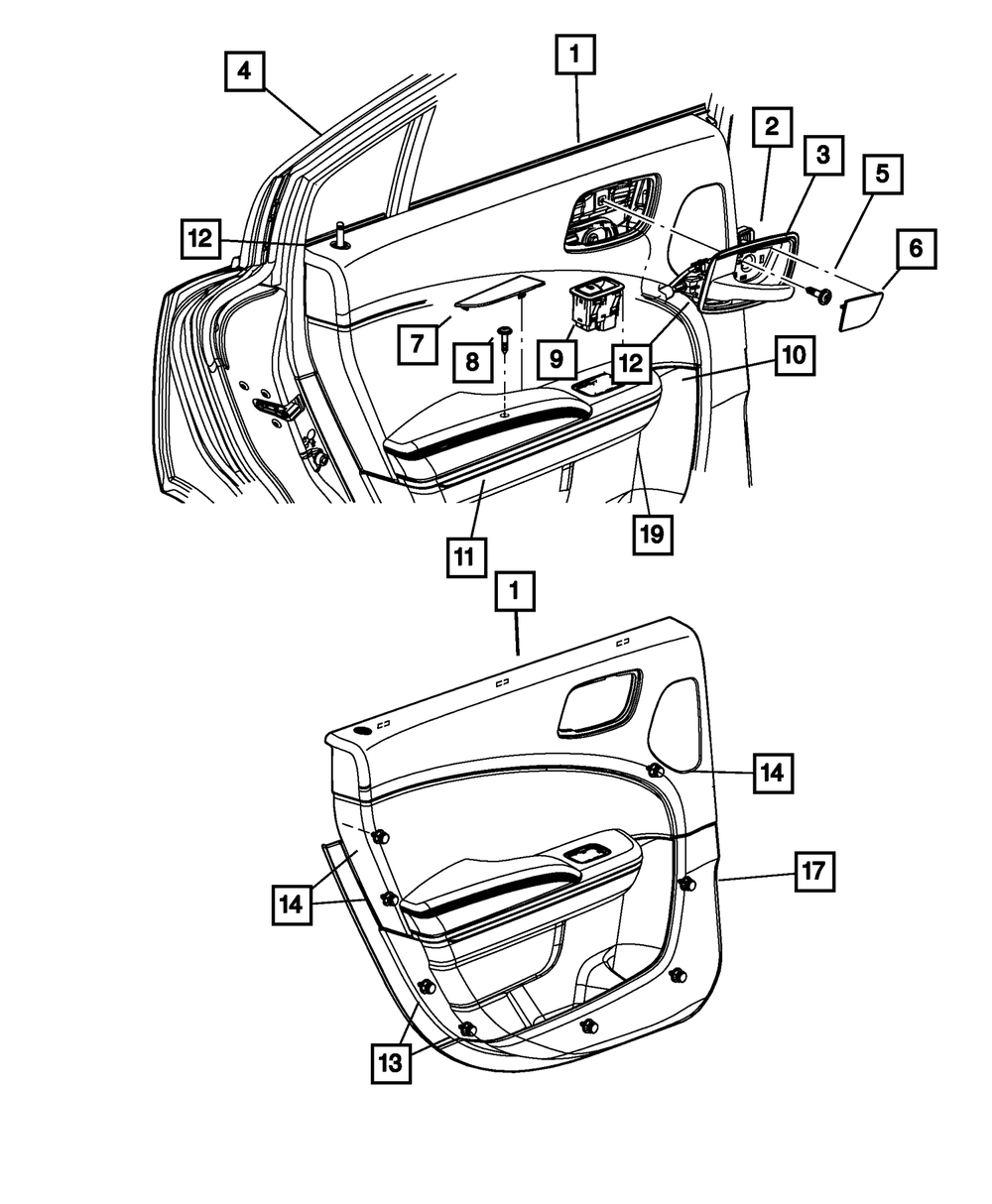 4
1
2
3
5
6
12
7
8
9
12
10
11
19
1
14
14
17
13