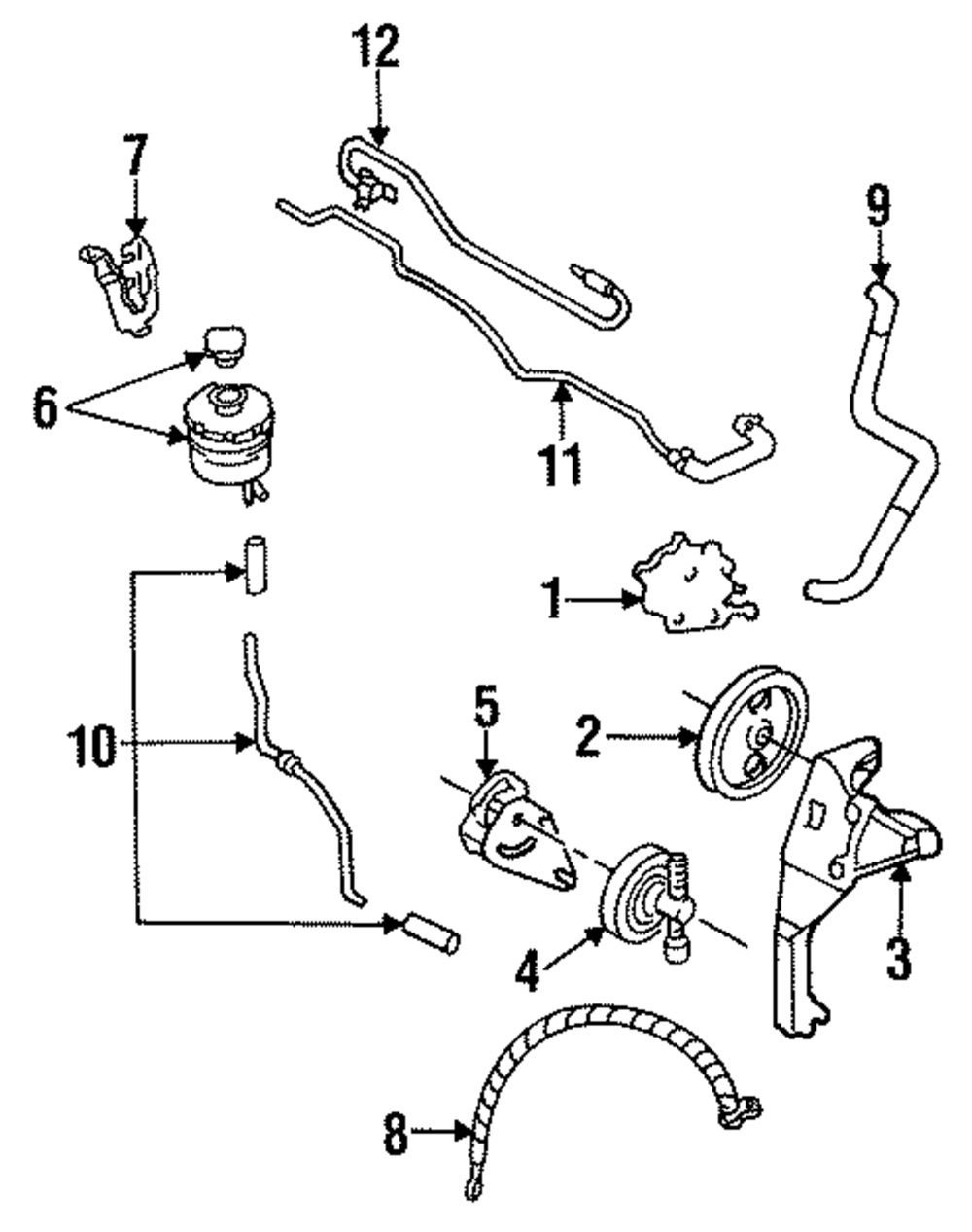 12
7
9
6
11
1
10
5
2
4
3
8