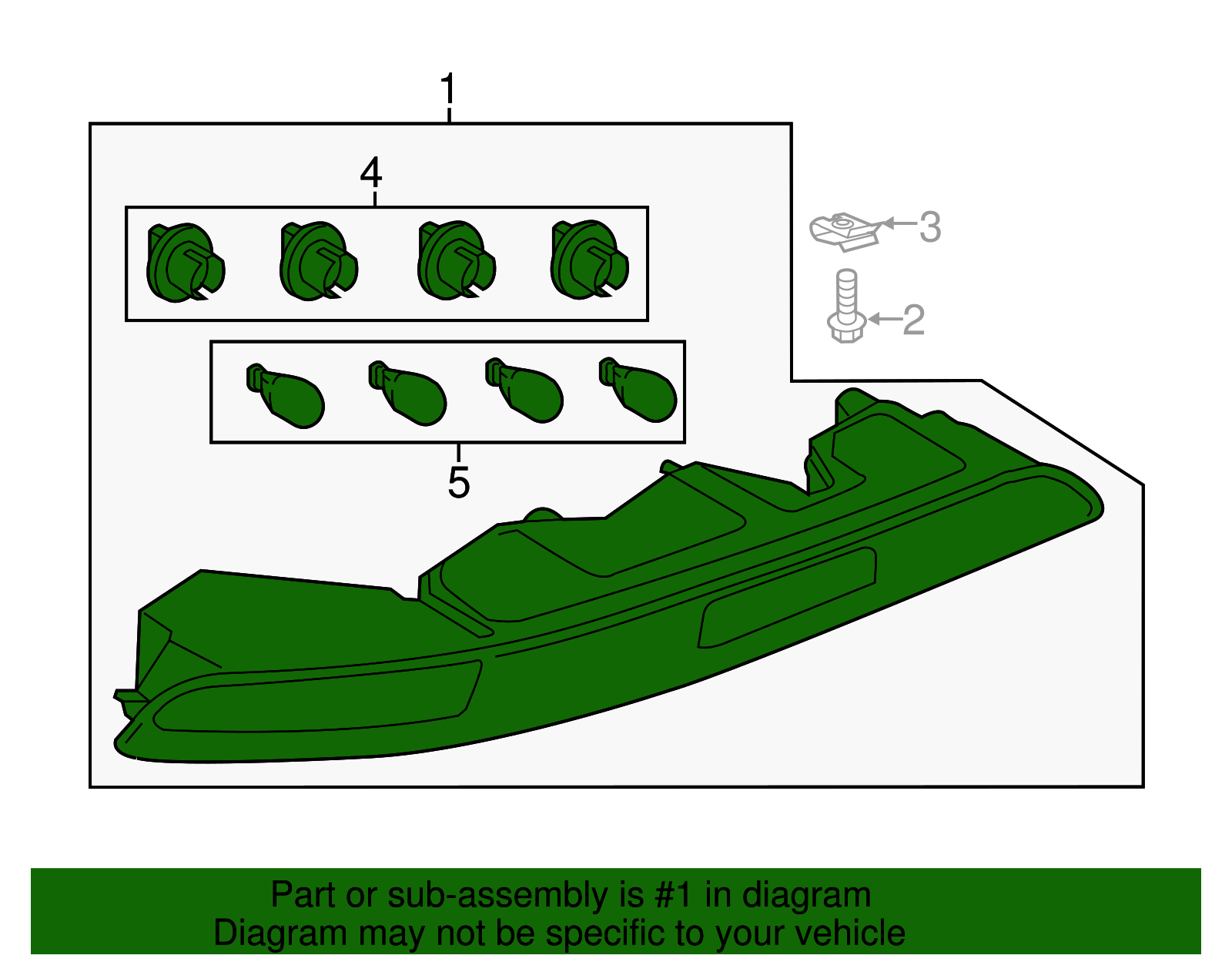 1
4
3
2
5

Part or sub-assembly is #1 in diagram
Diagram may not be specific to your vehicle