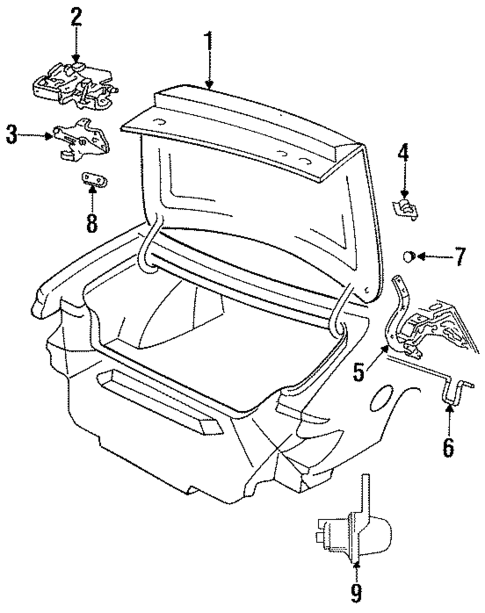 2
1
3
4
8
7
5
6
9