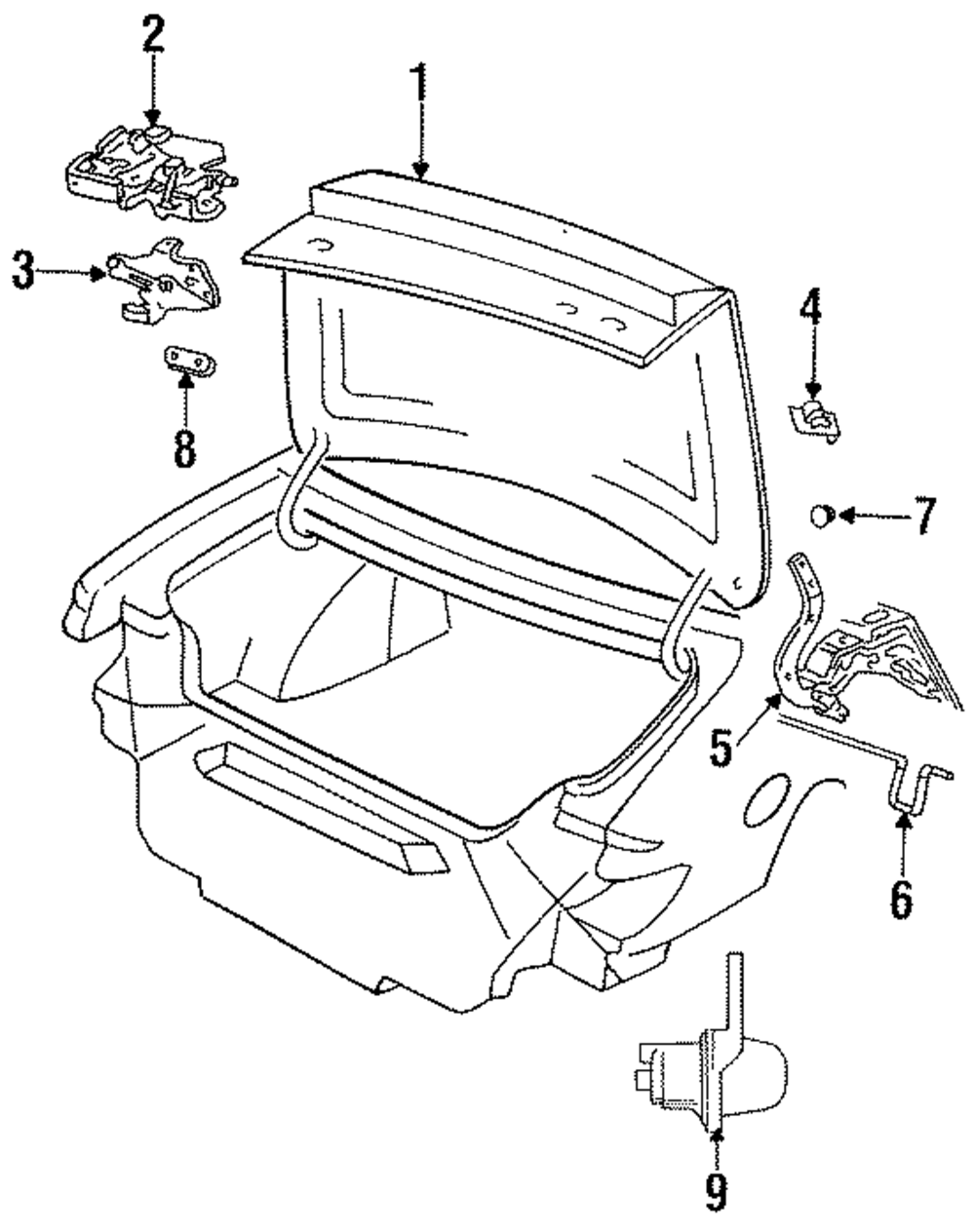 2
1
3
4
8
7
5
6
9