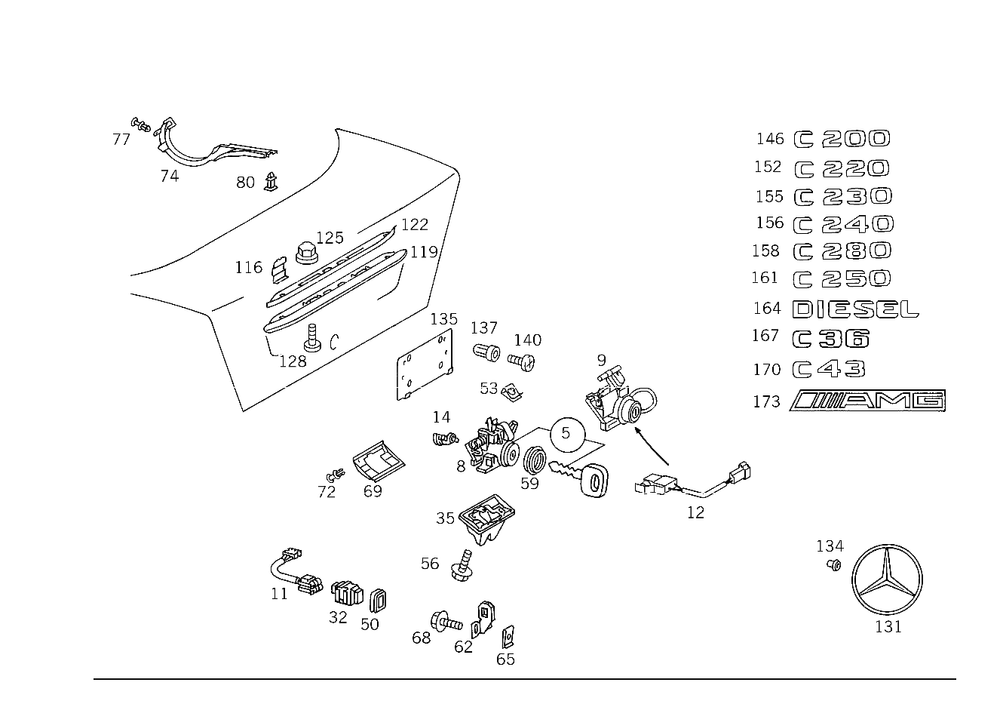 77
74
80
125
122
116
119
128
C
135
137
140
53
9
14
8
5
59
72
69
35
12
56
11
32
50
68
62
65
146 C 200
152 C 220
155 C 230
156 C 240
158 C 280
161 C 250
164 DIESEL
167 C 36
170 C 43
173 AMG
134
131