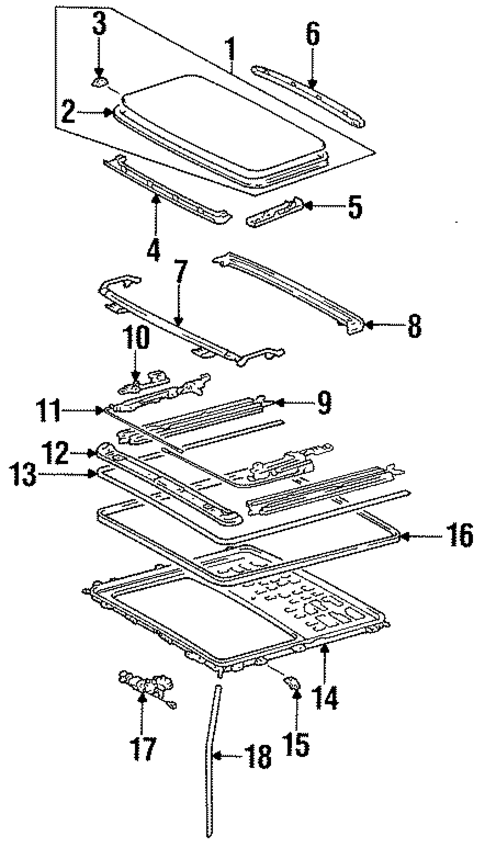 3
1
6
2
5
4
7
8
10
11
9
12
13
16
14
17
15
18