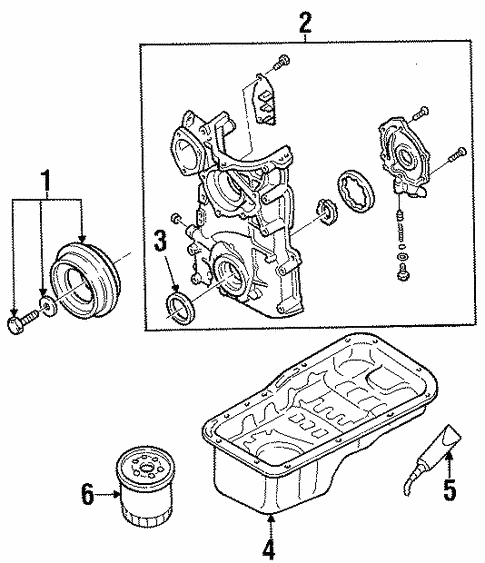 2
1
3
6
4
5