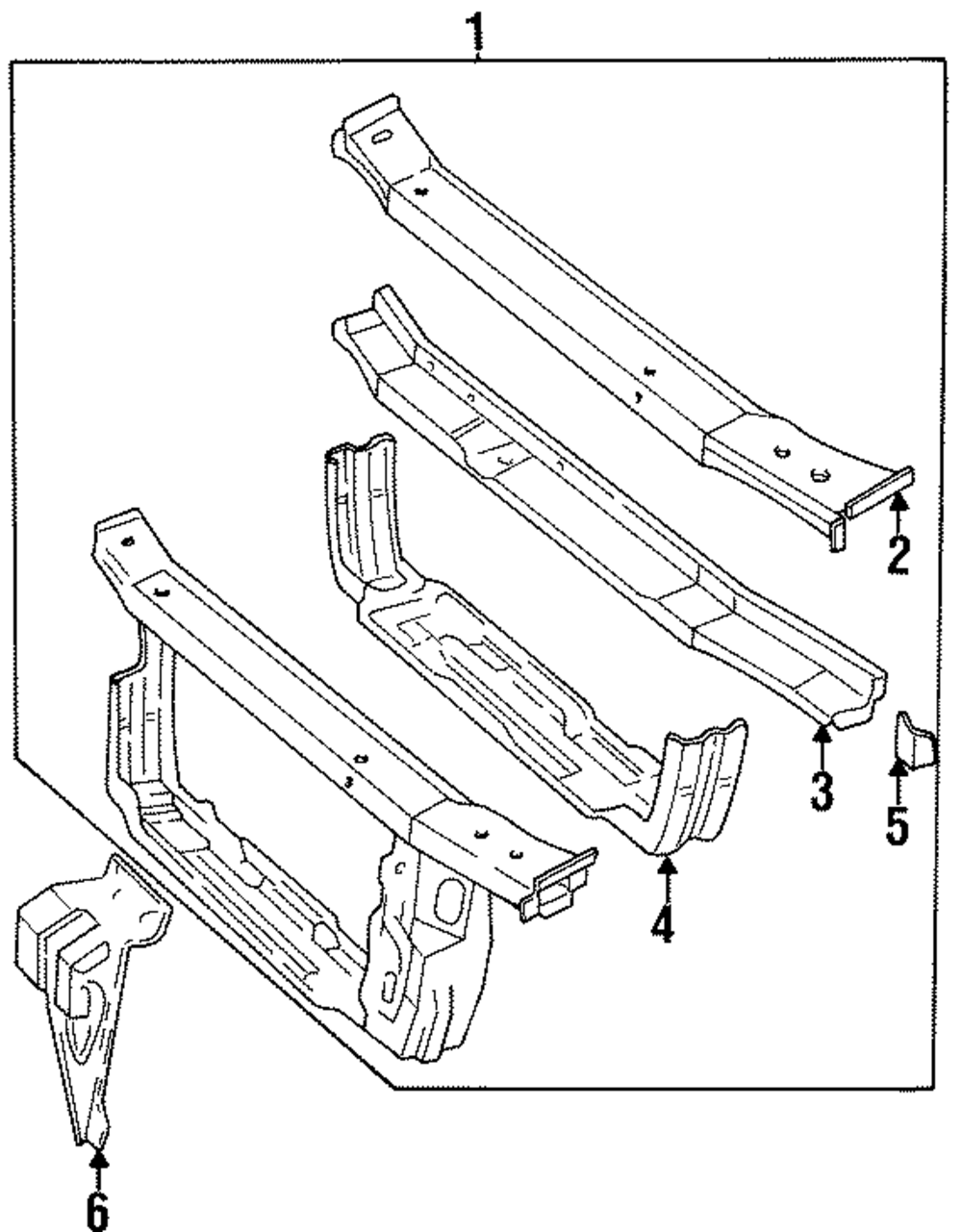 1
2
3
5
4
6