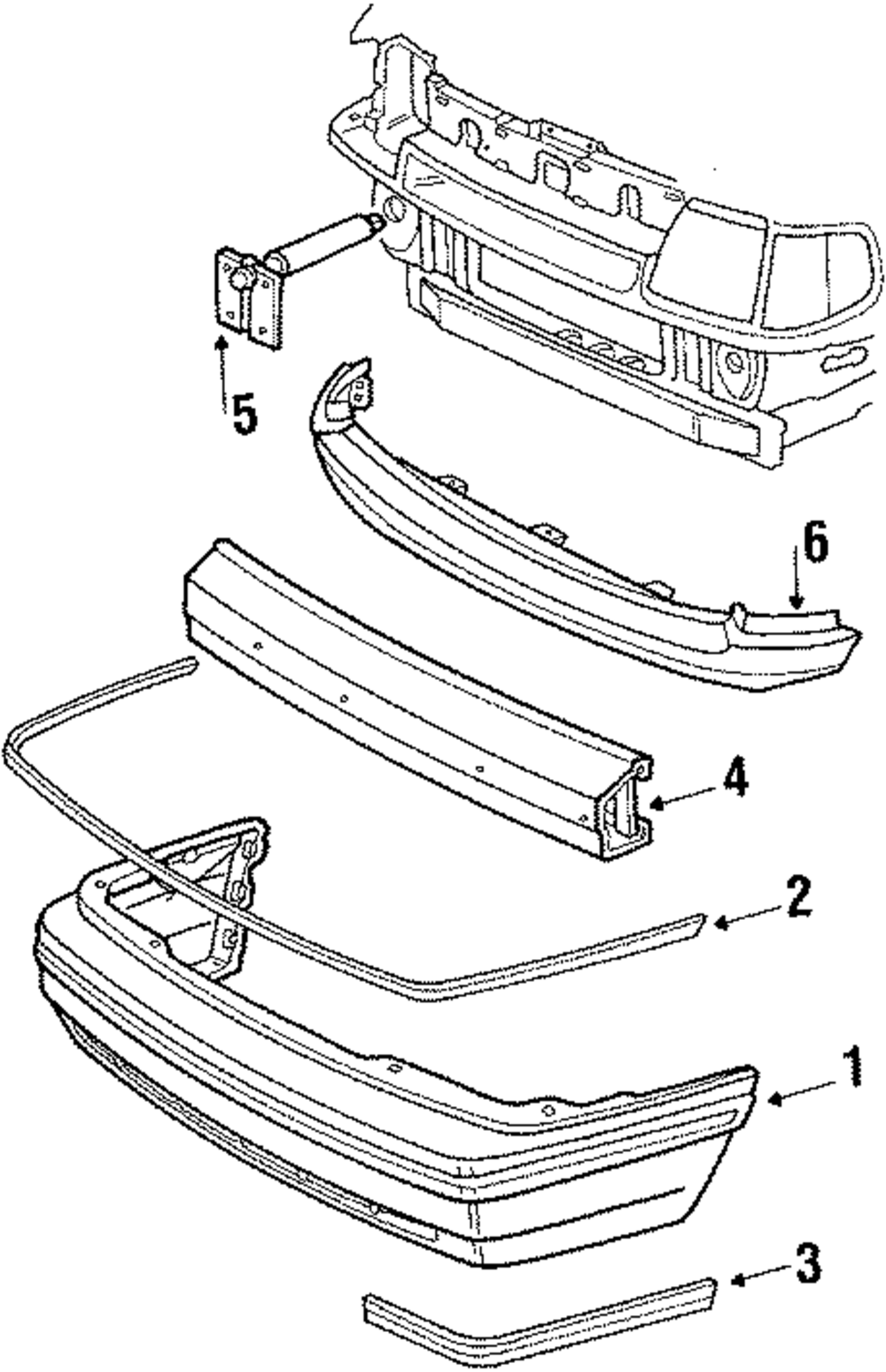 5
6
4
2
1
3