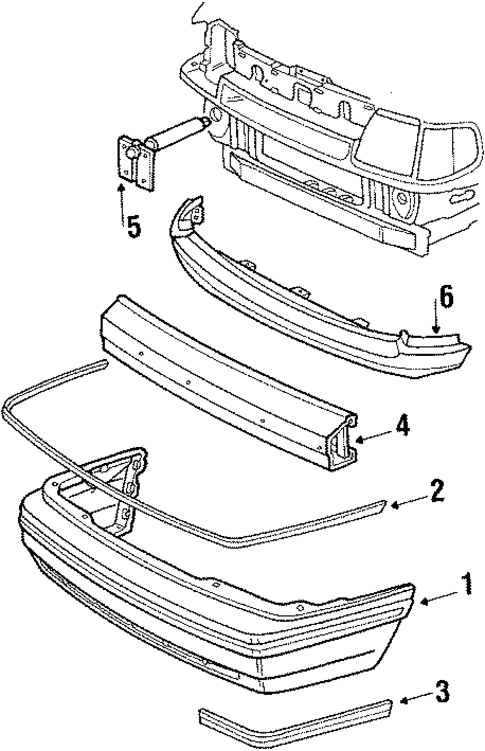 5
6
4
2
1
3