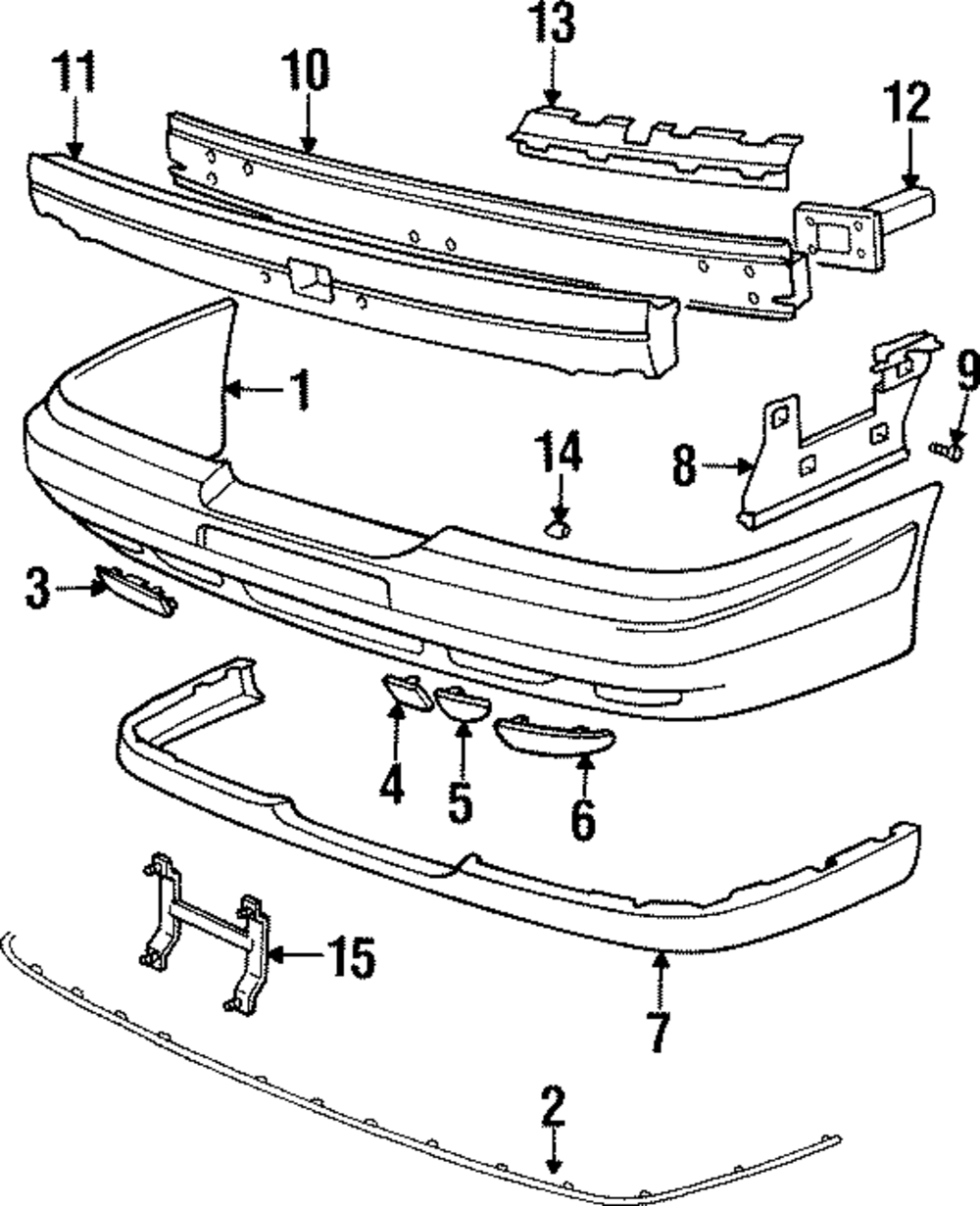 13
11
10
12
1
9
14
8
3
4
5
6
15
7
2