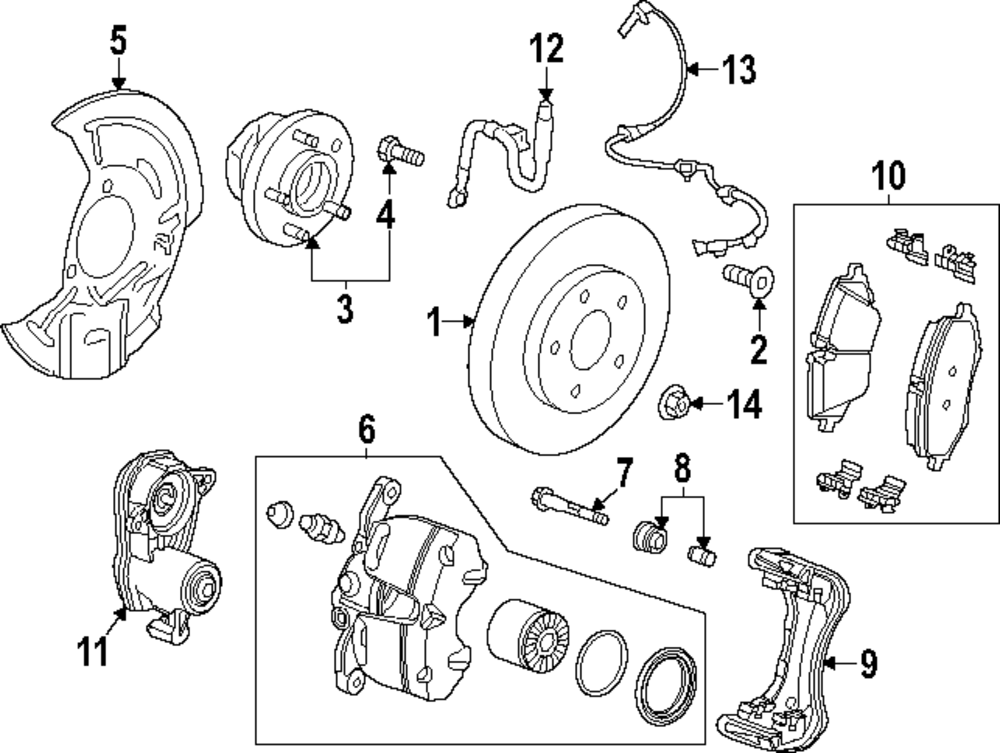 5
12
13
10
4
3
1
2
14
6
7
8
11
9