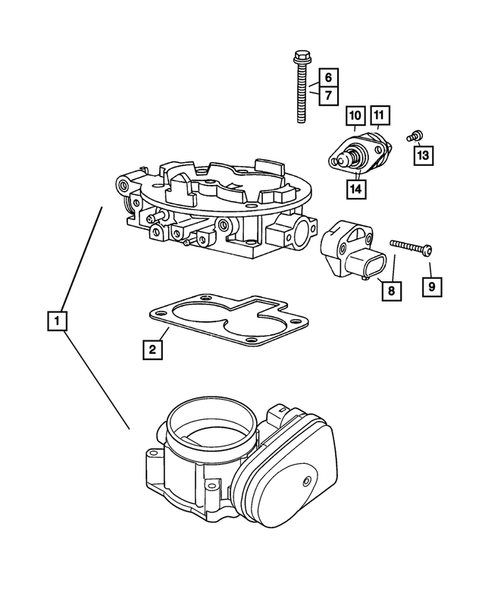 6
7
10
11
13
14
8
9
1
2