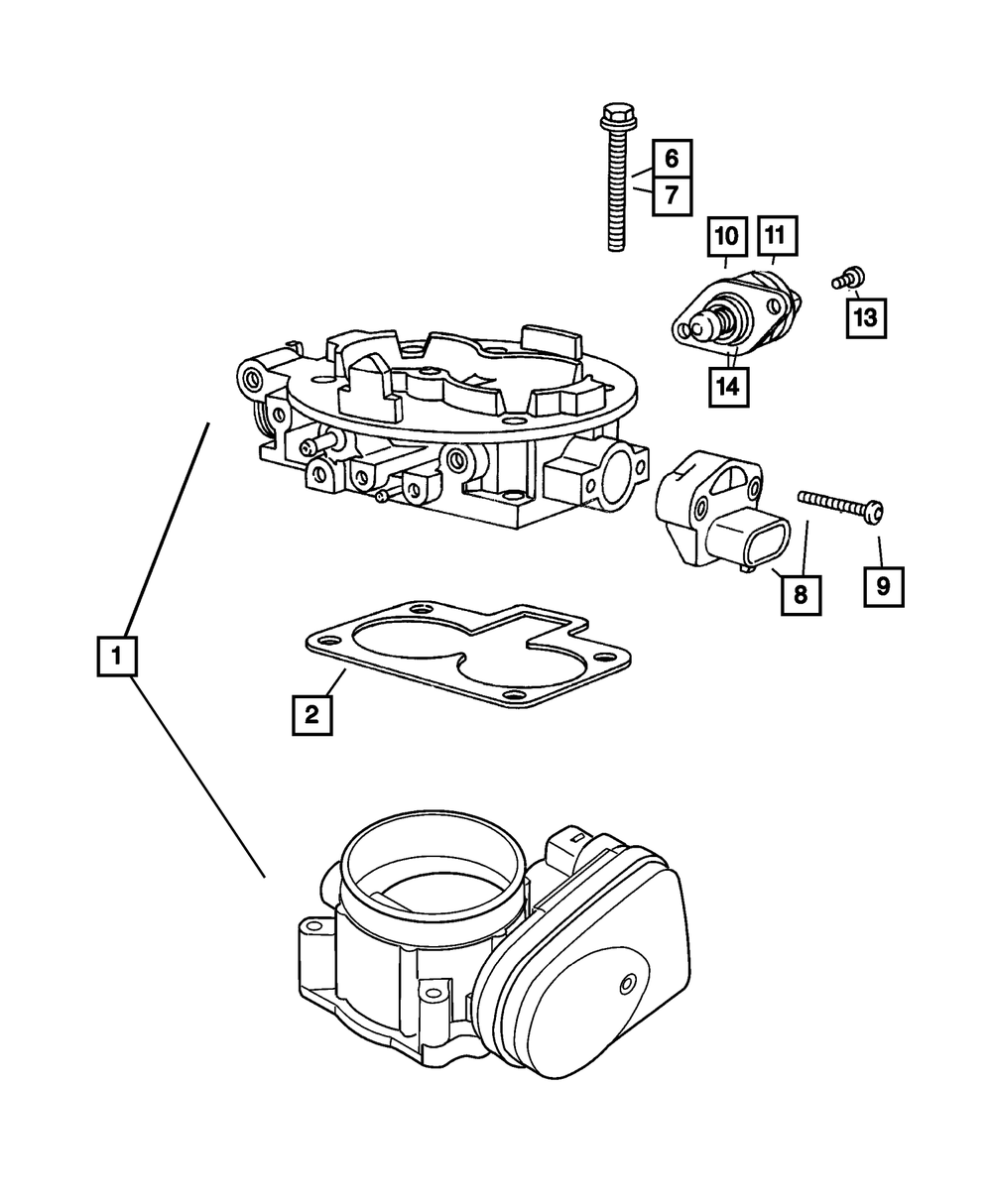 6
7
10
11
13
14
8
9
1
2