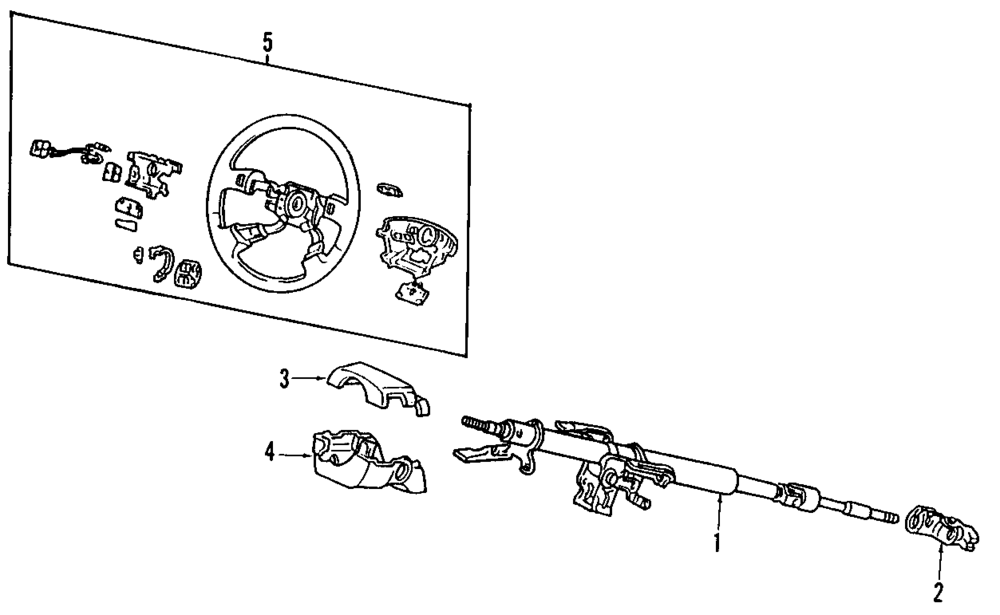 5
3
4
1
2