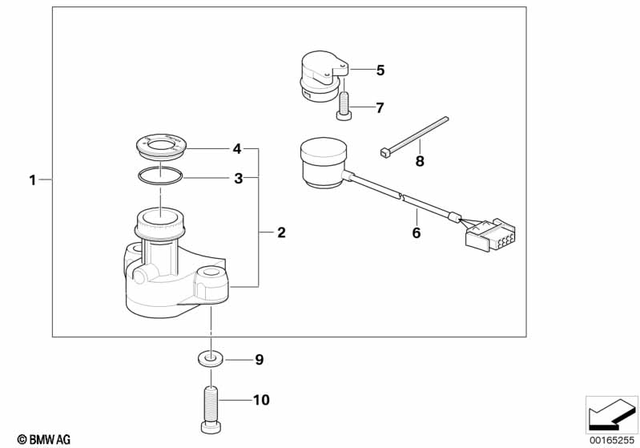 5
7
4
8
1
3
2
6
9
10
© BMW AG
00165255