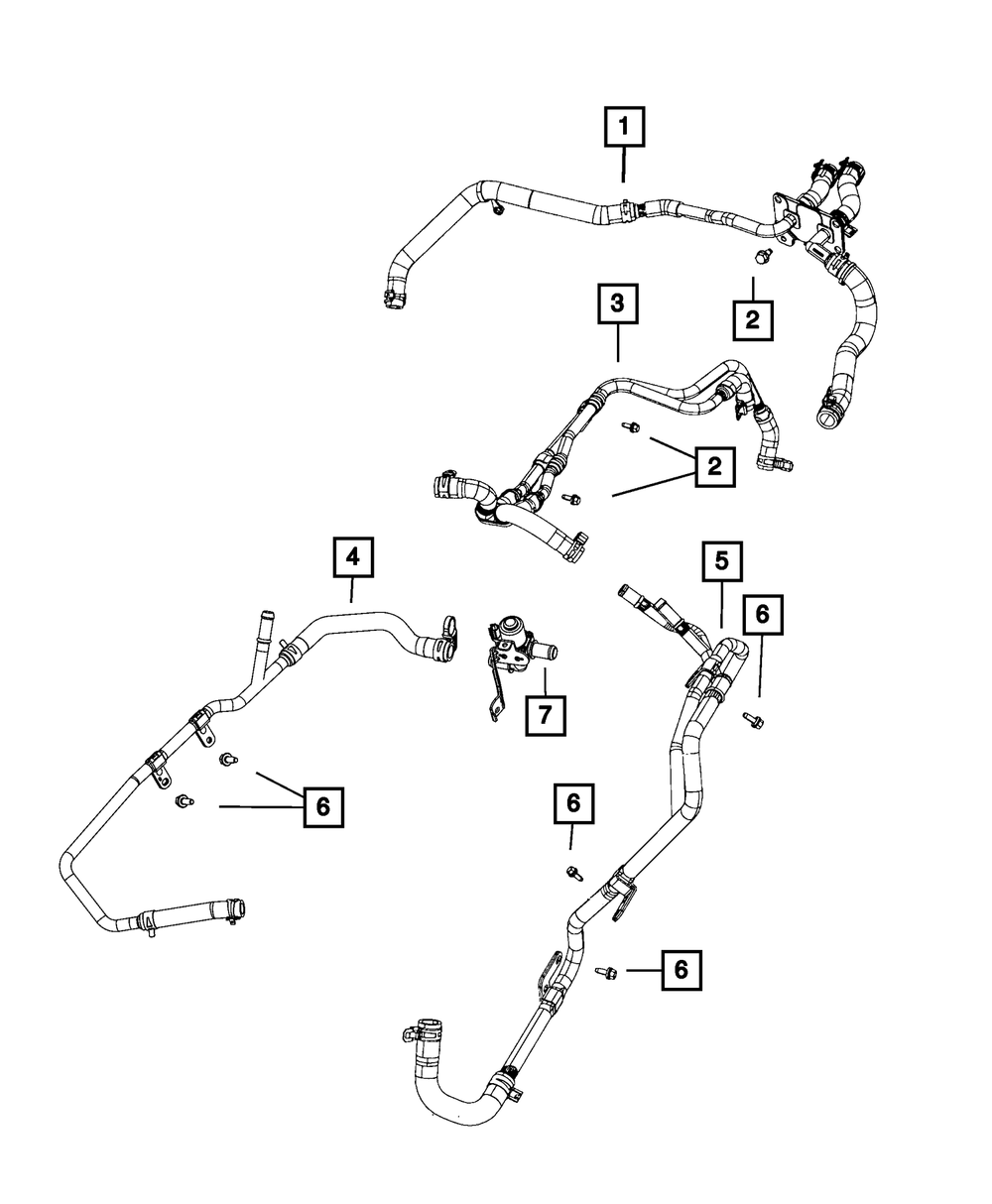 1
2
3
2
4
5
6
7
6
6
6