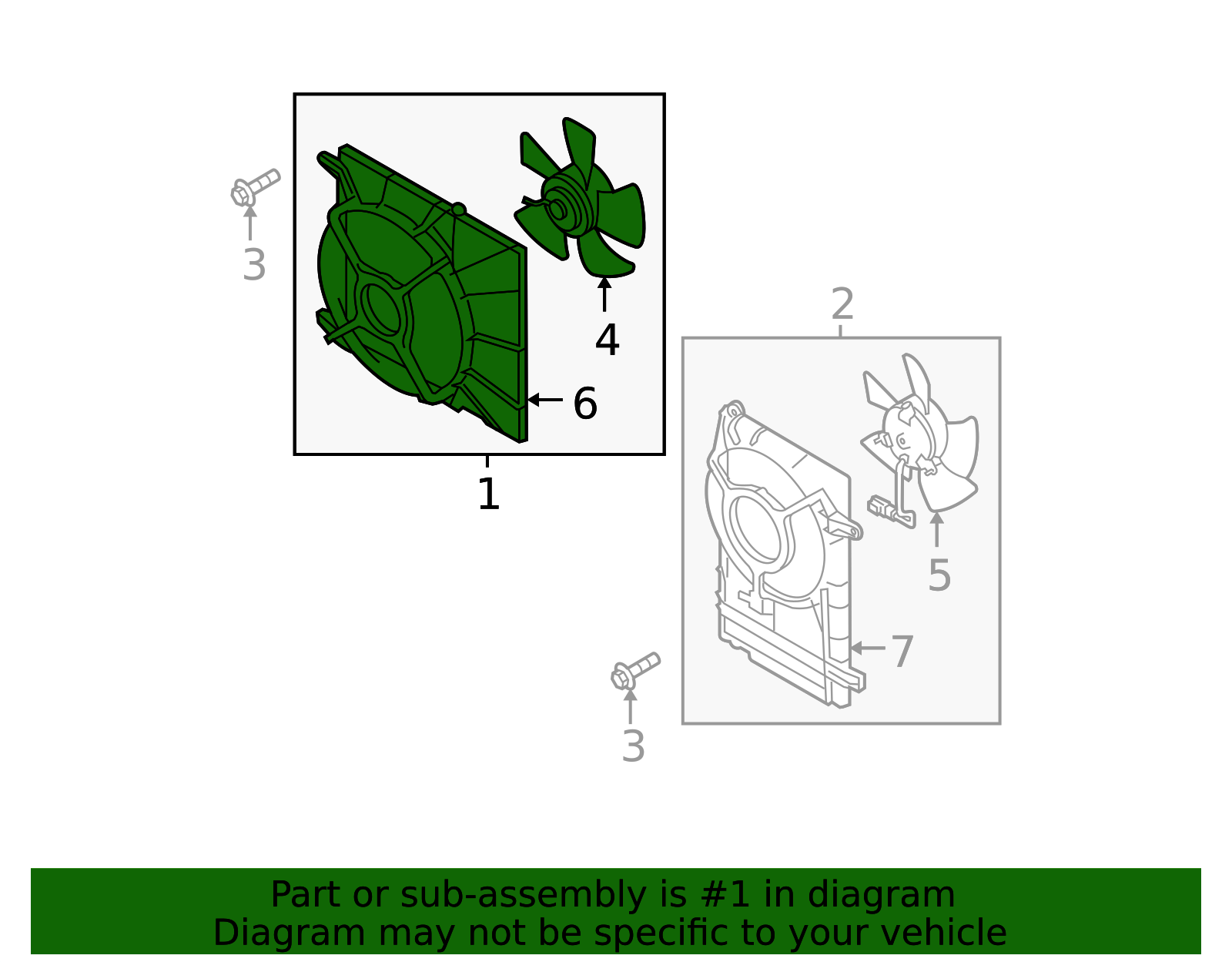 3
4
6
1
2
5
7
3

Part or sub-assembly is #1 in diagram
Diagram may not be specific to your vehicle