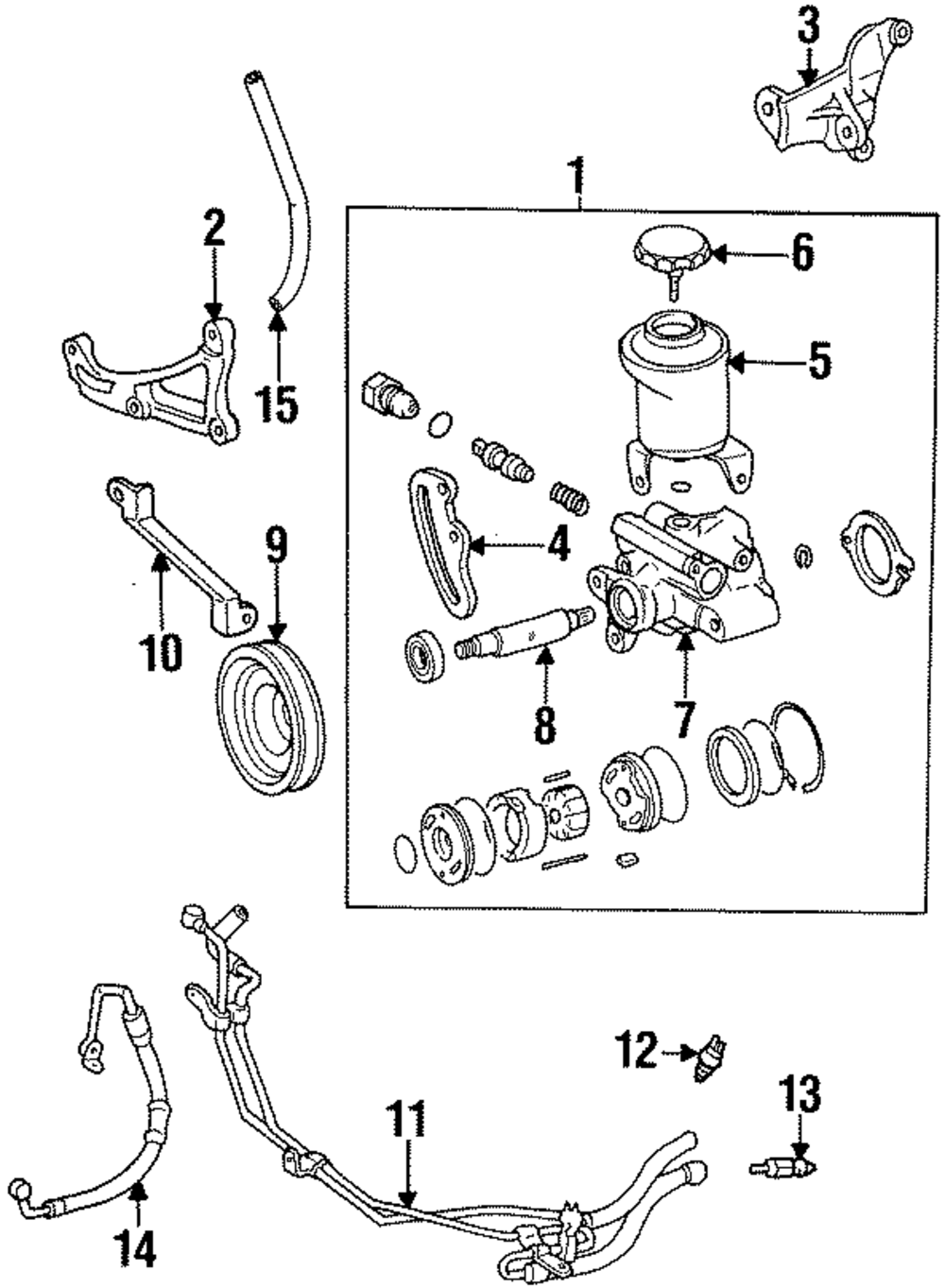 3
1
2
6
5
15
4
9
10
8
7
12
13
11
14