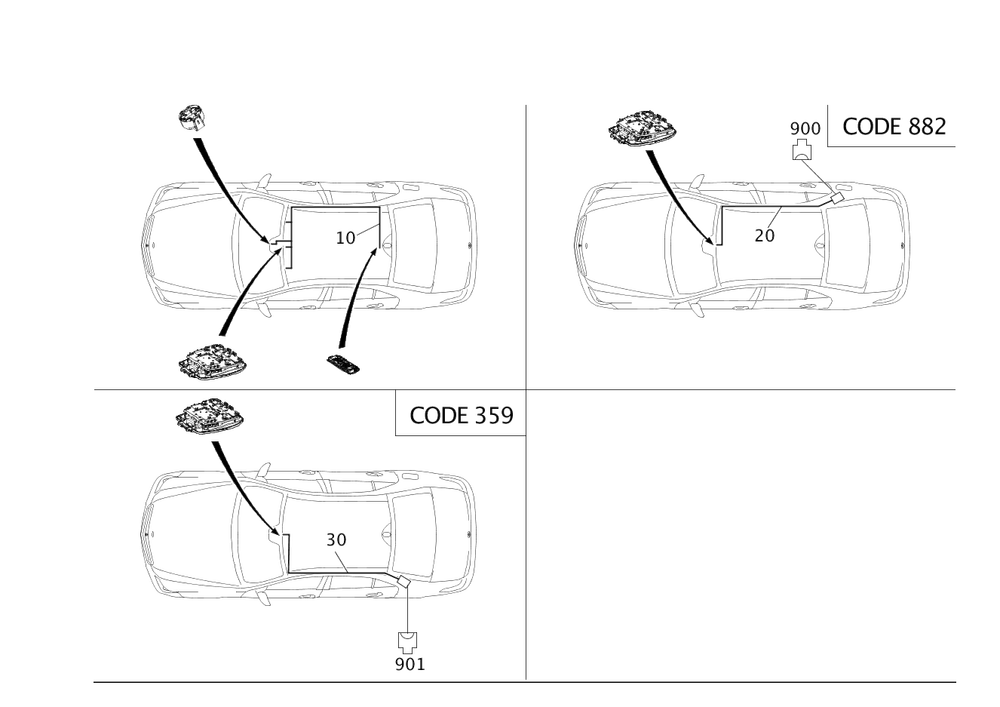 10

900
CODE 882

20

CODE 359

30

901