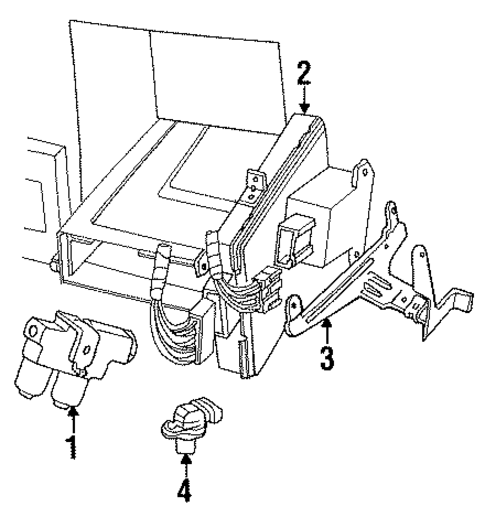 2

3

1

4