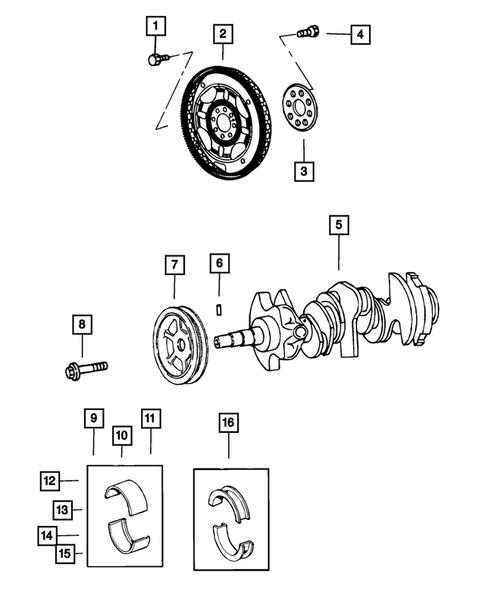 1
2
4
3
5
7
6
8
9
10
11
16
12
13
14
15