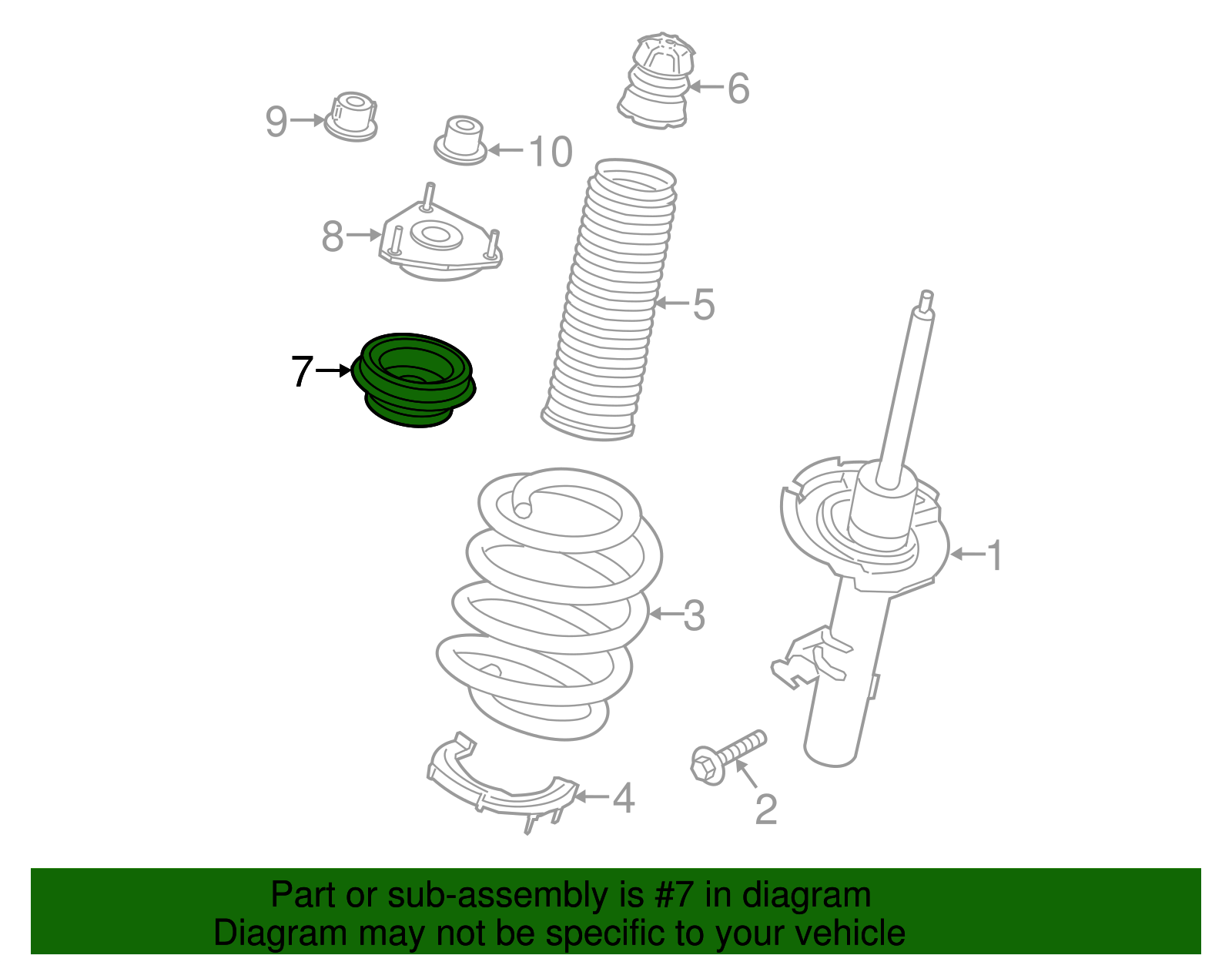 6
9
10
8
5
7
1
3
4
2

Part or sub-assembly is #7 in diagram
Diagram may not be specific to your vehicle