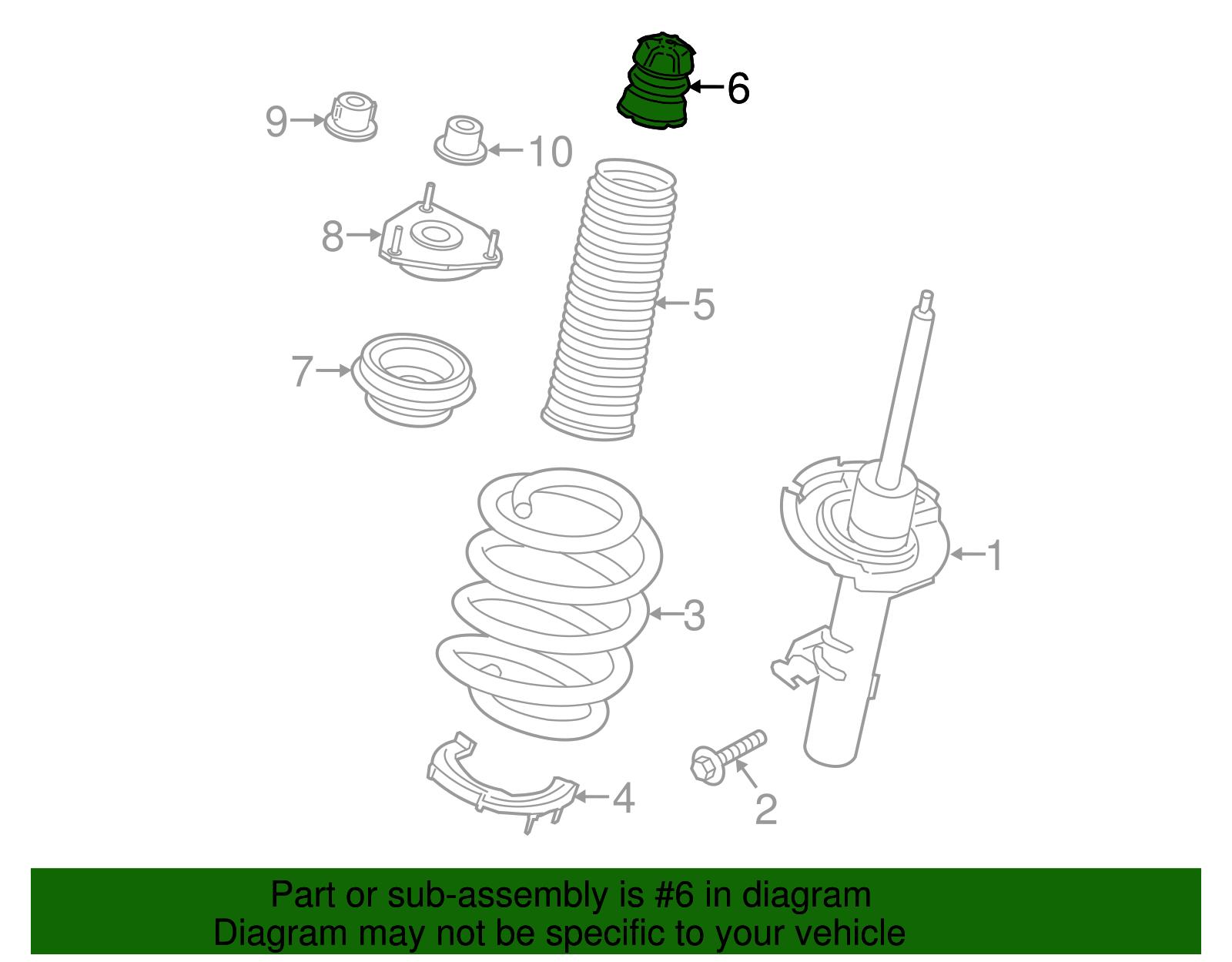 6
9
10
8
5
7
1
3
4
2

Part or sub-assembly is #6 in diagram
Diagram may not be specific to your vehicle