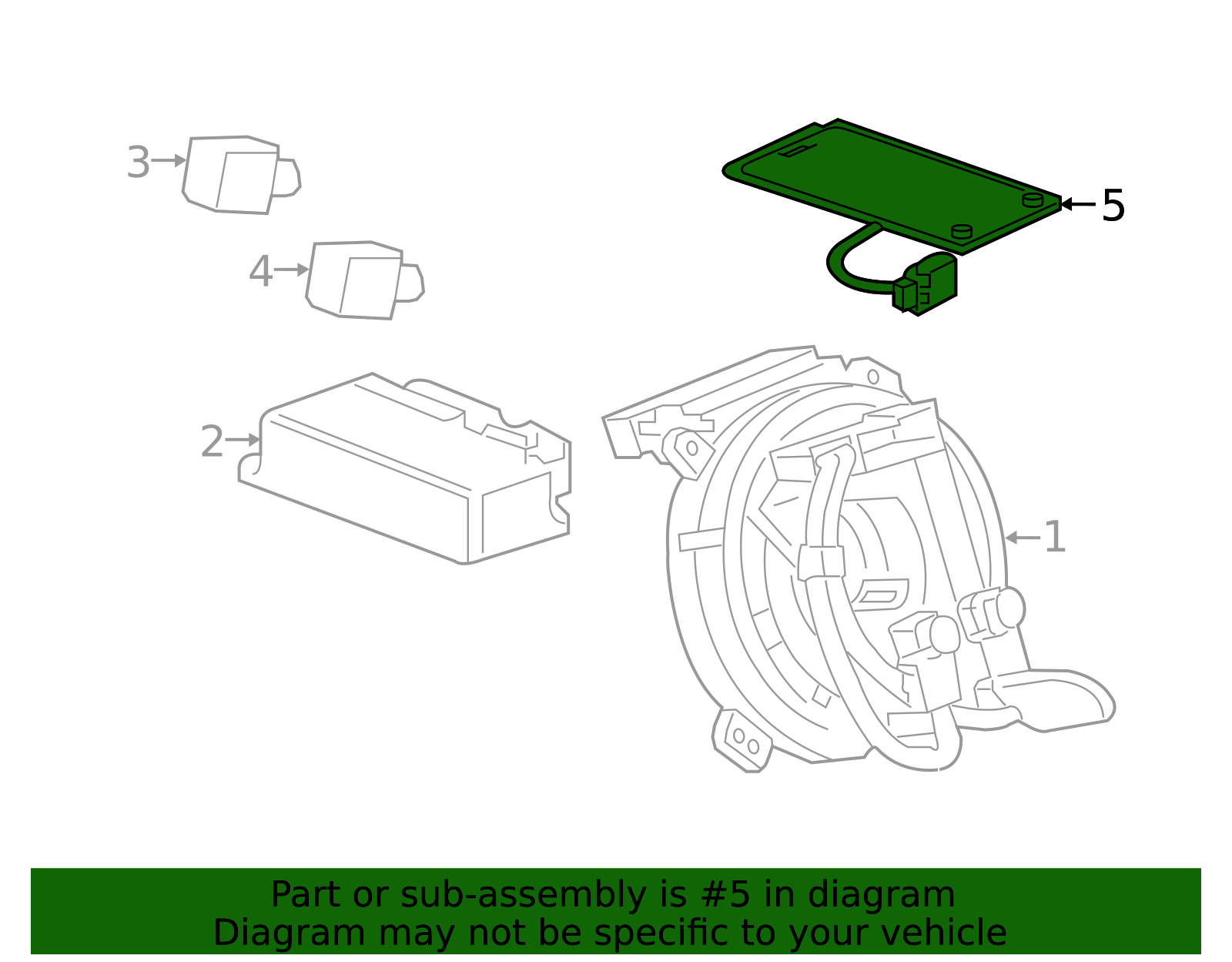 3
5
4
2
1

Part or sub-assembly is #5 in diagram
Diagram may not be specific to your vehicle