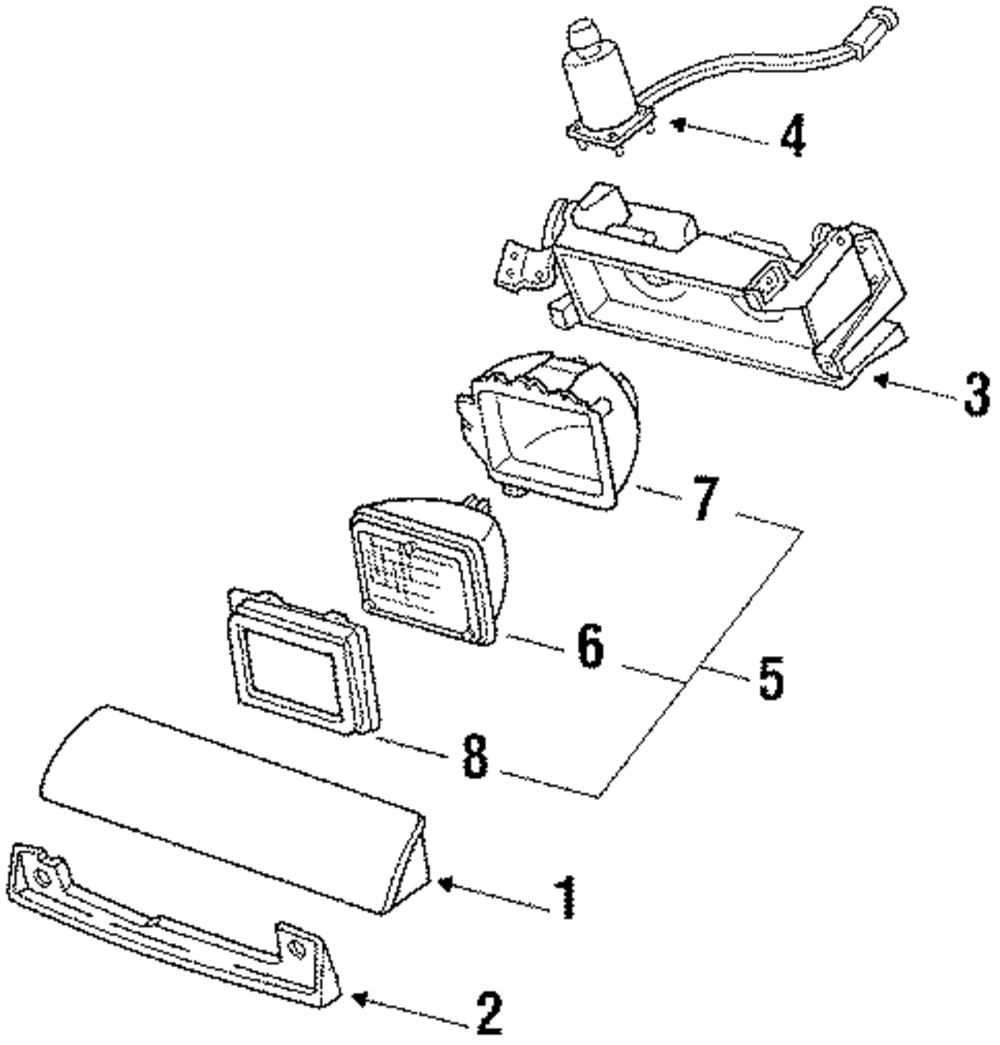 4
3
7
6
5
8
1
2