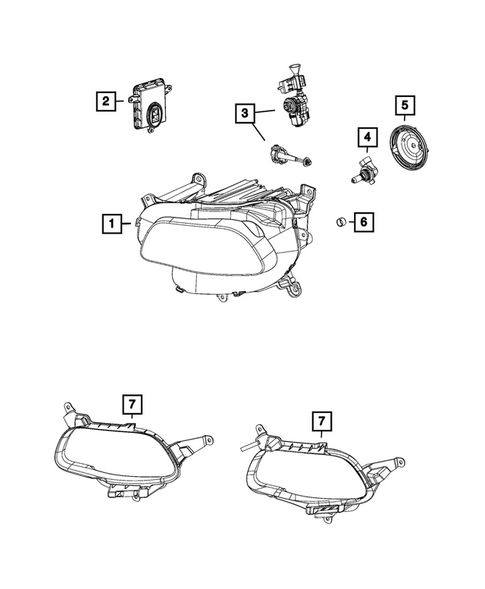 2
3
5
4
1
6
7
7