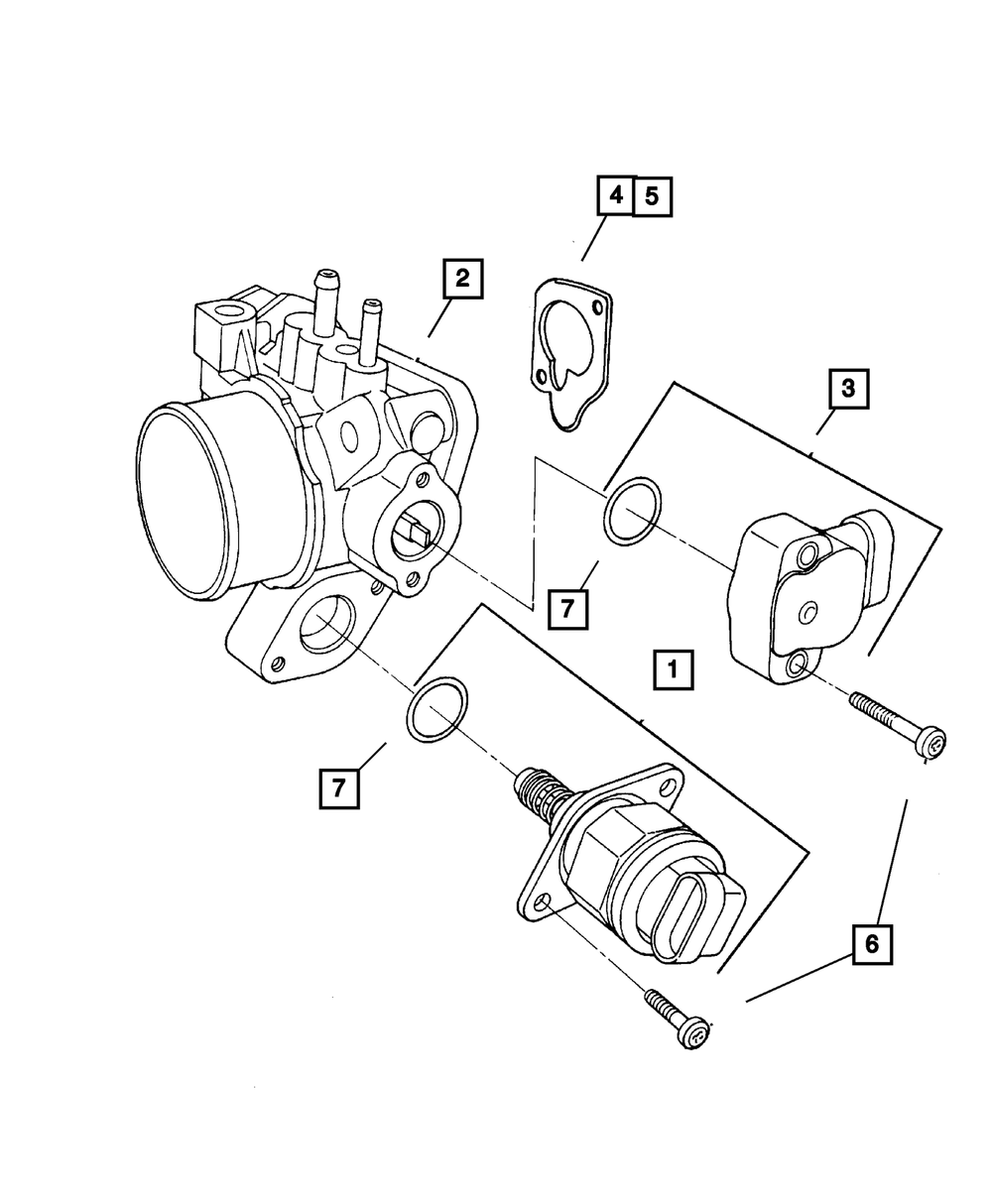 4 5
2
3
7
1
7
6