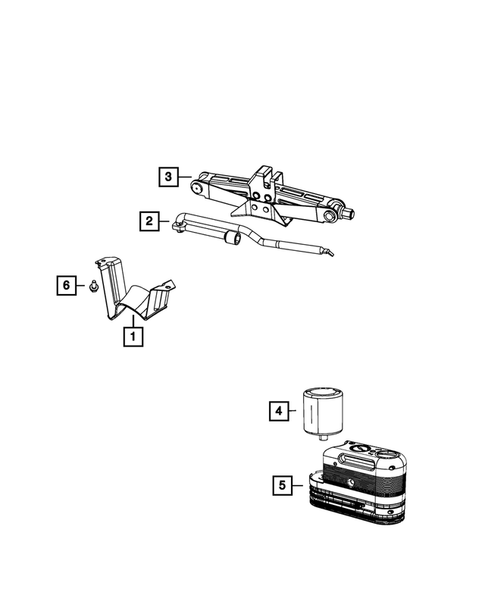 3

2

6

1

4

5