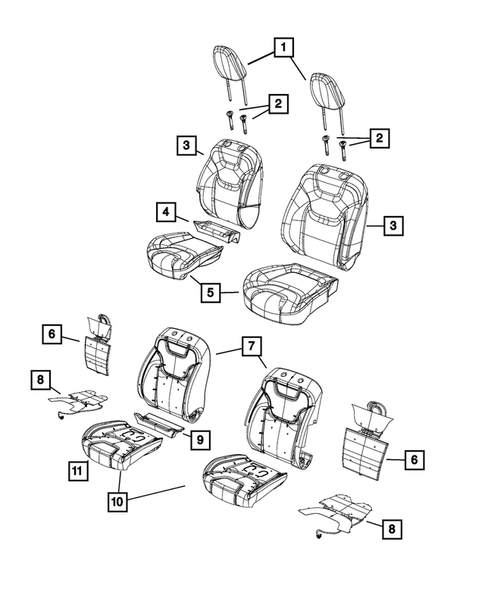 1
2
2
3
3
4
5
6
7
8
9
6
11
10
8