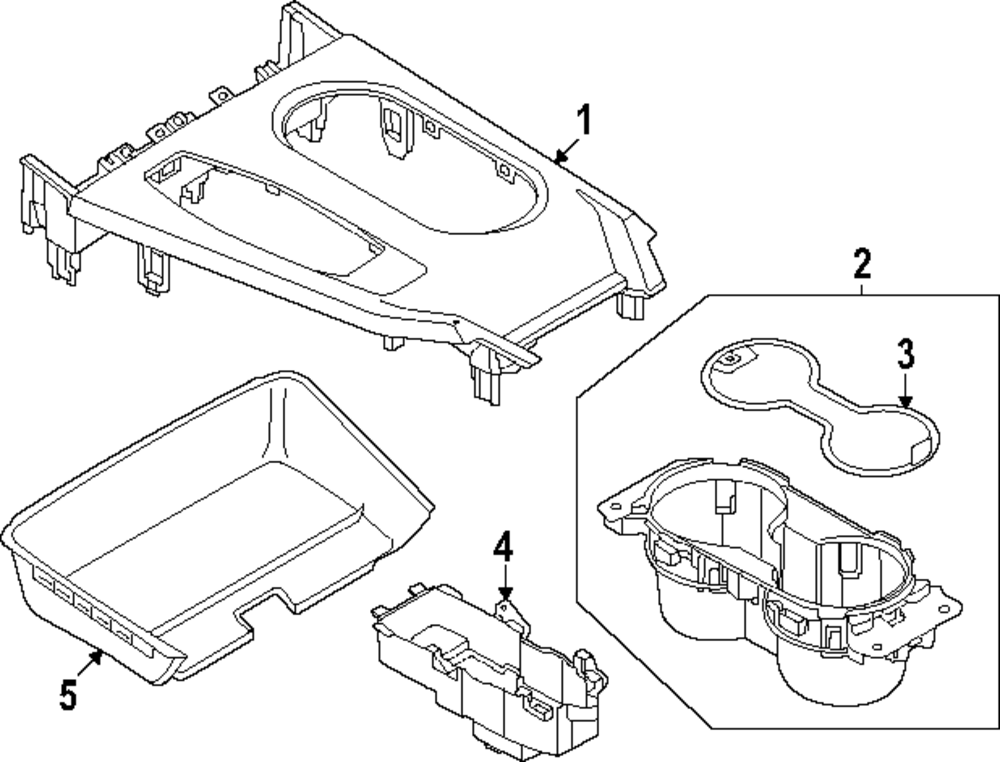 1
2
3
4
5