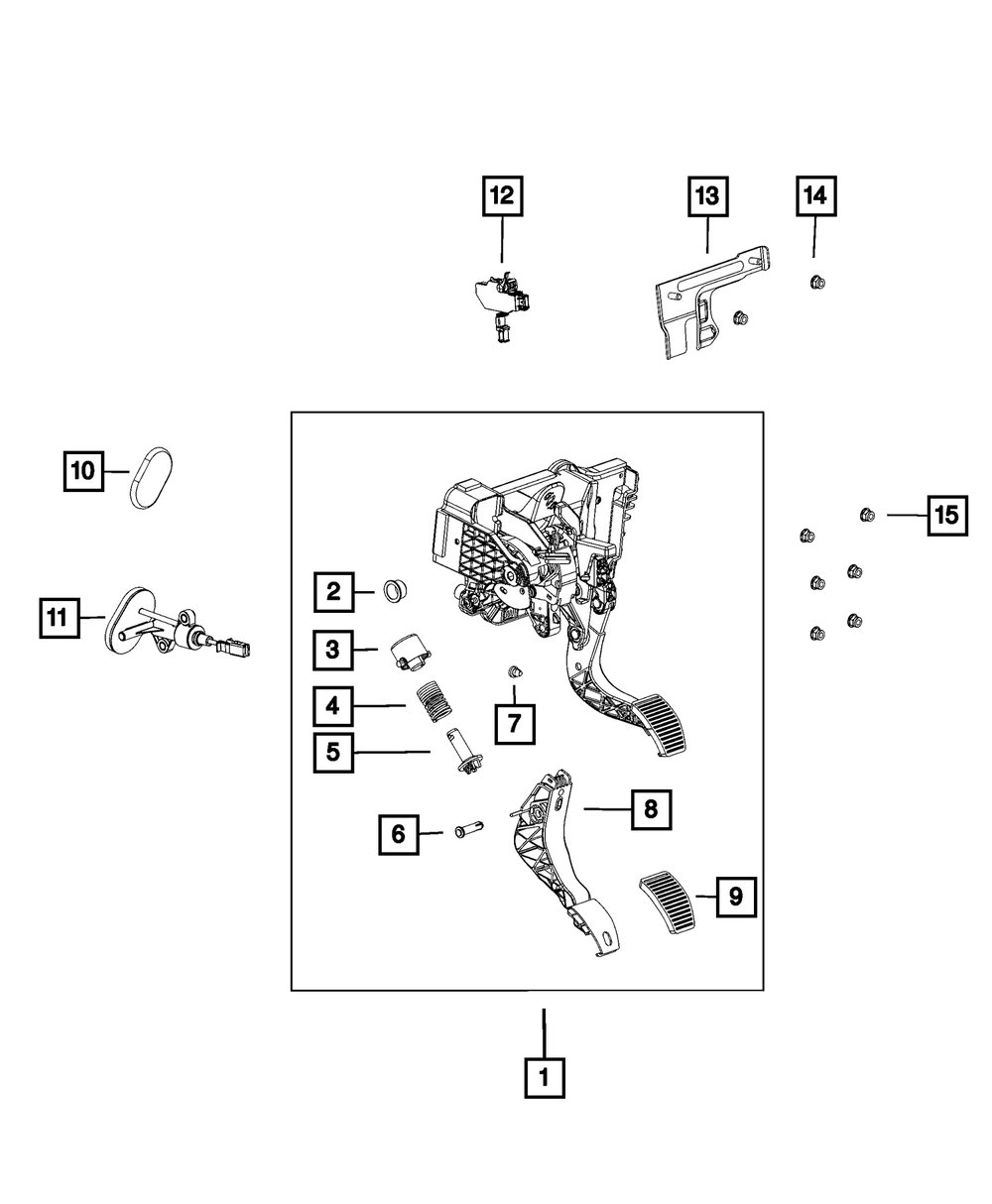 12
13
14
10
15
2
11
3
4
7
5
8
6
9
1