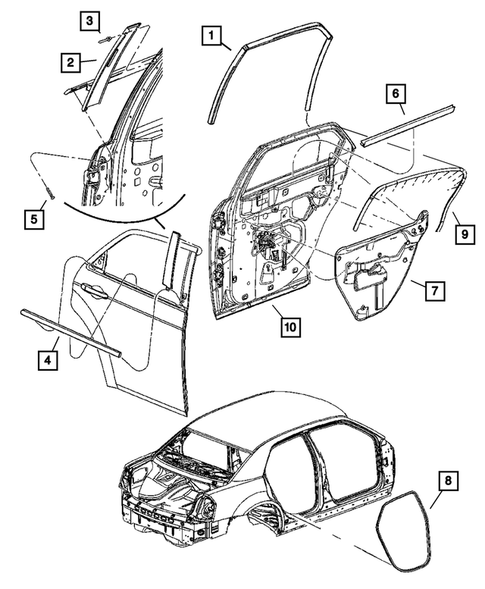 3
2
1
6
5
9
7
10
4
8