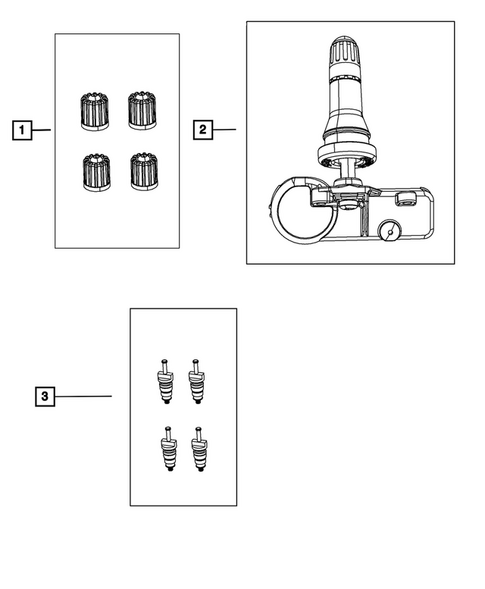 1
2
3