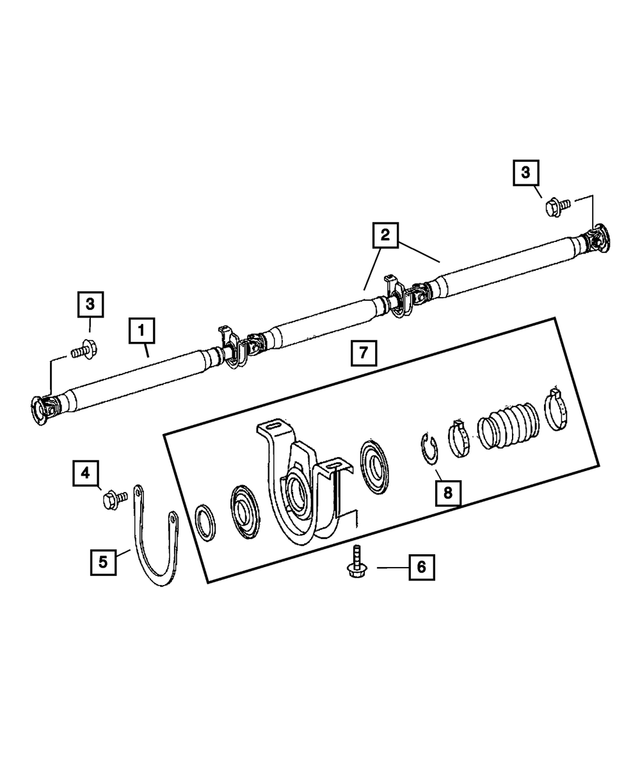 3
2
3
1
7
4
8
5
6