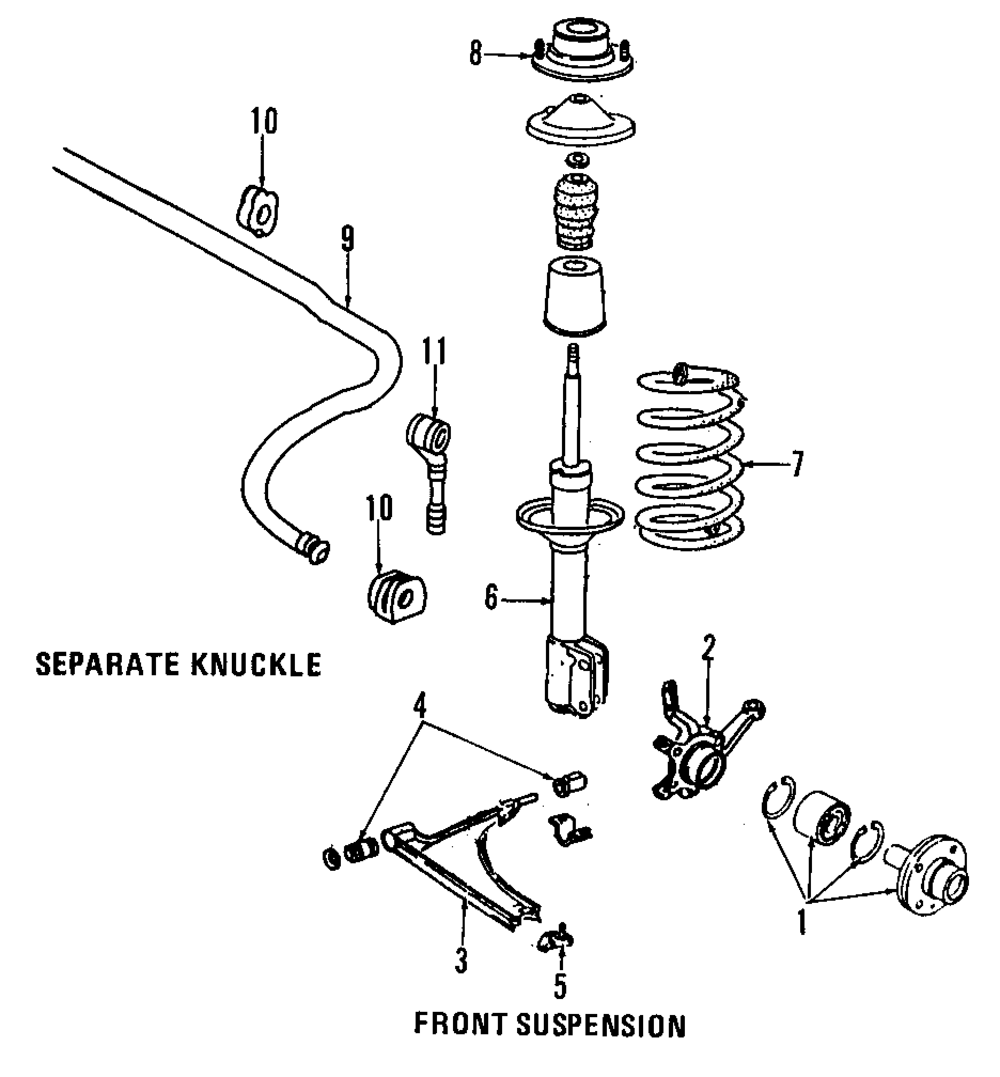 8
10
9
11
7
10
6
SEPARATE KNUCKLE
2
4
1
3
5
FRONT SUSPENSION