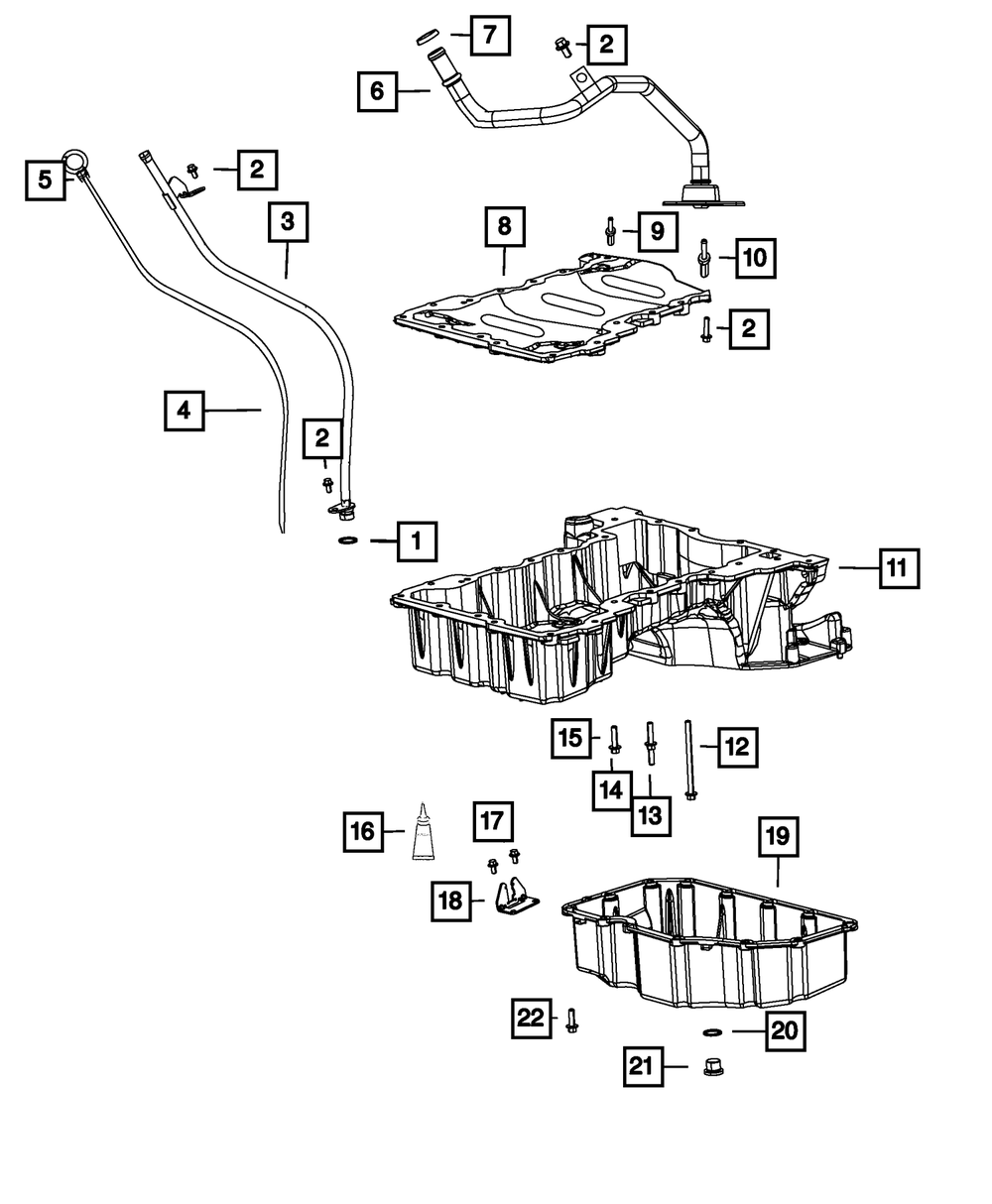 7
2
6
5
2
3
8
9
10
2
4
2
1
11
15
12
14
13
16
17
19
18
22
20
21