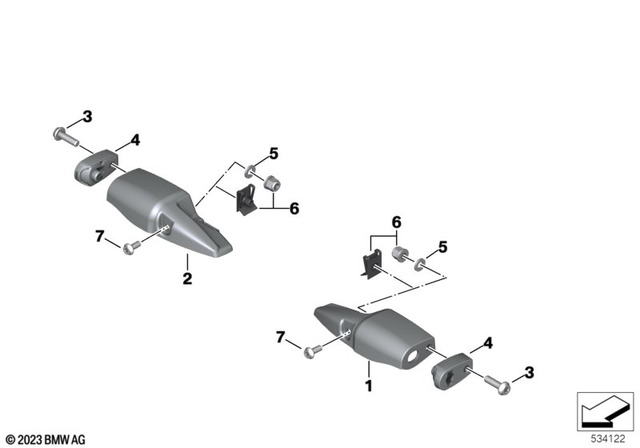 3
4
5
6
7
2
6
5
7
4
1
3
© 2023 BMW AG
534122