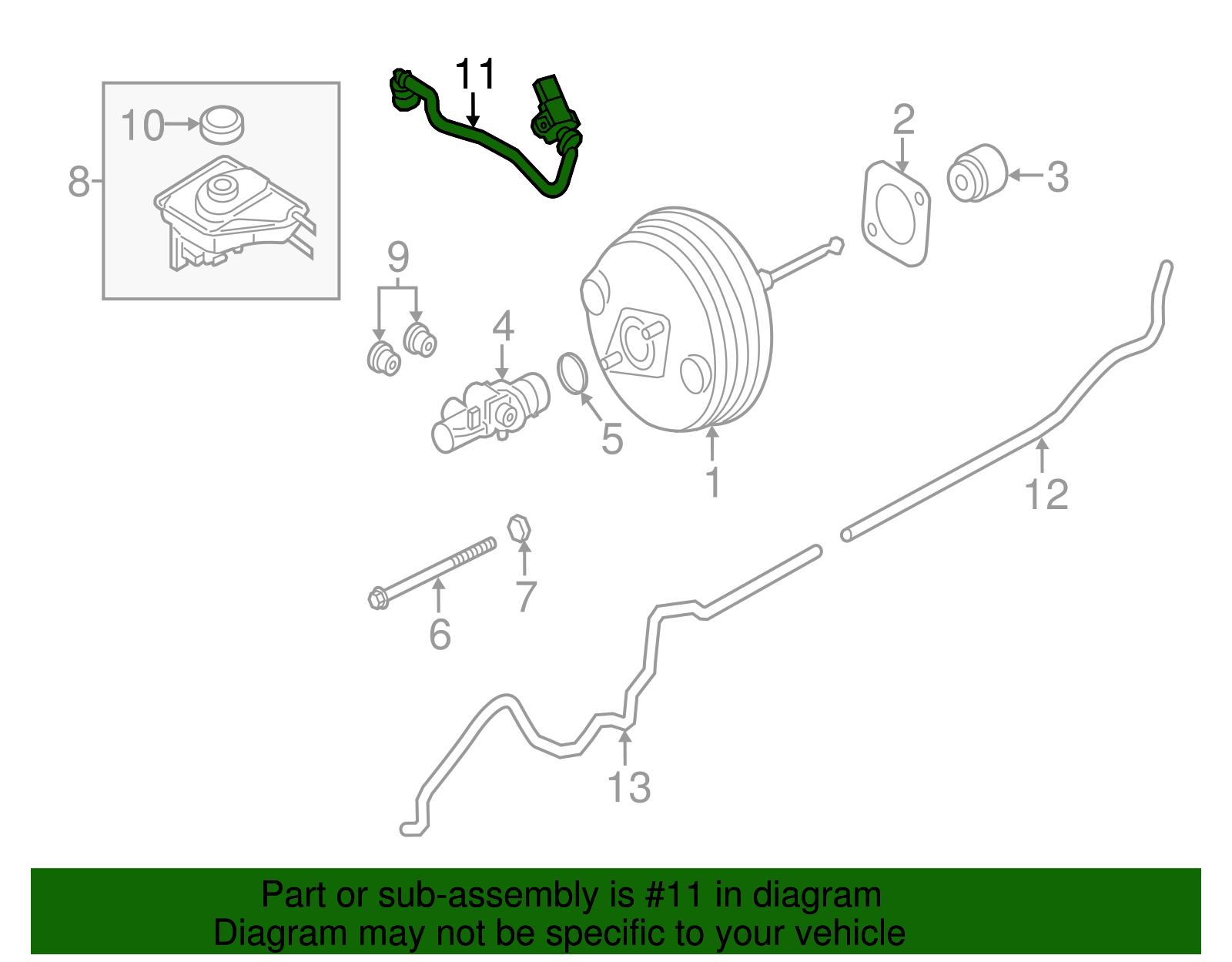 11
10
8
2
3
9
4
5
1
12
6
7
13

Part or sub-assembly is #11 in diagram
Diagram may not be specific to your vehicle