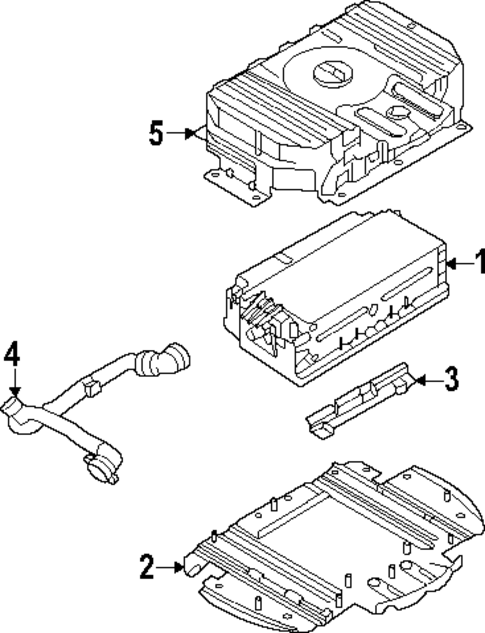 5
1
4
3
2