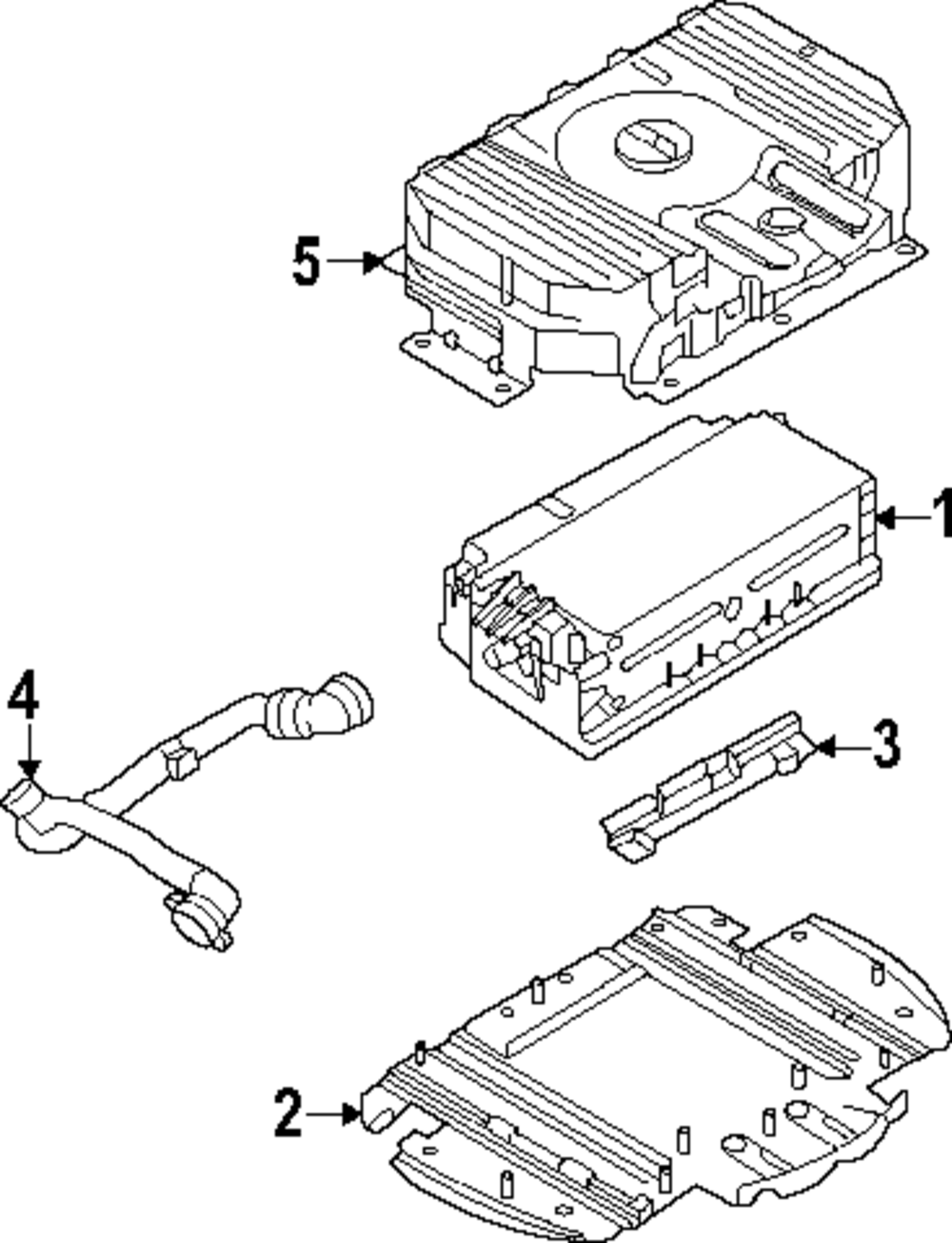 5
1
4
3
2