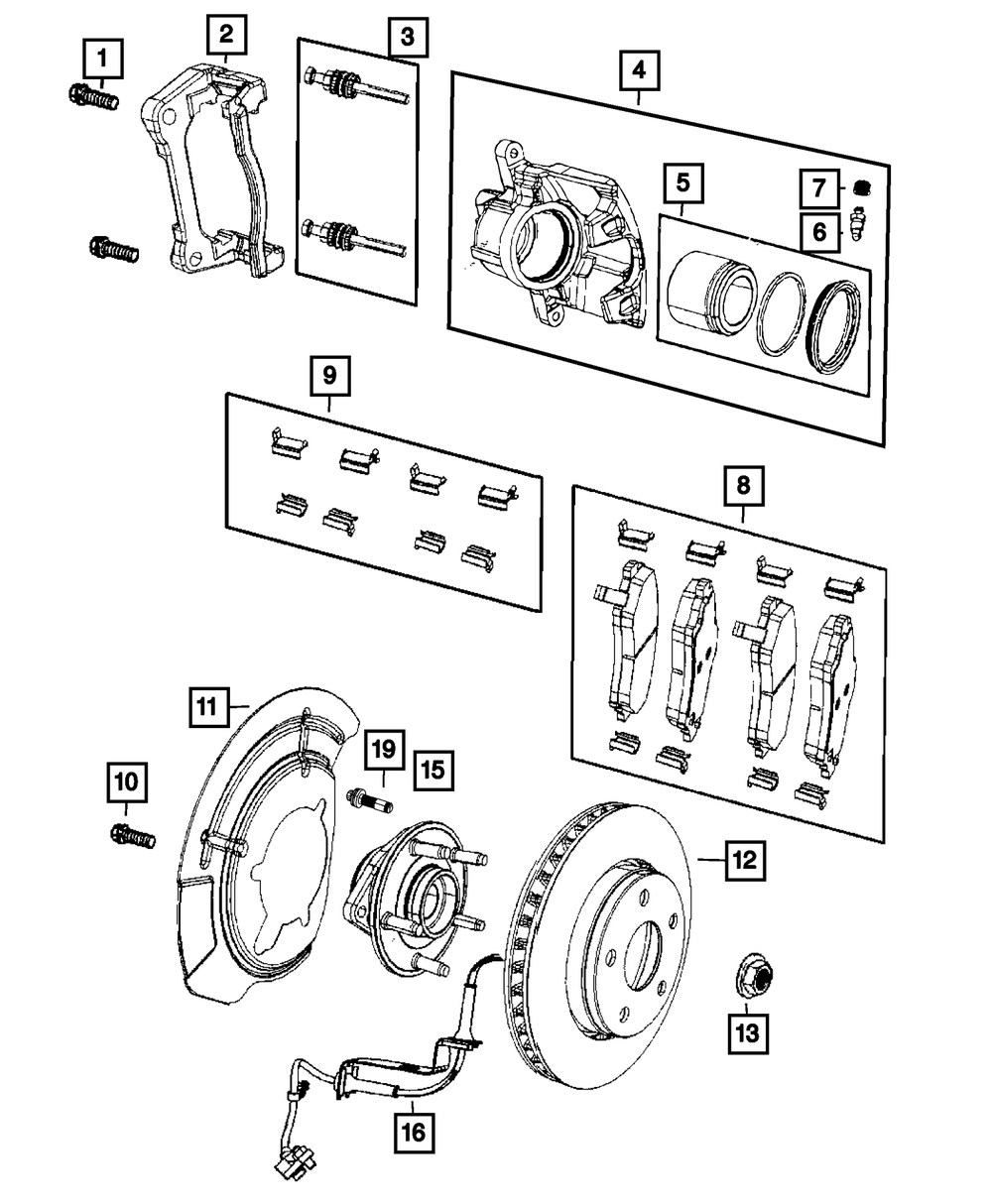 1
2
3
4
5
7
6
9
8
11
19
15
10
12
13
16