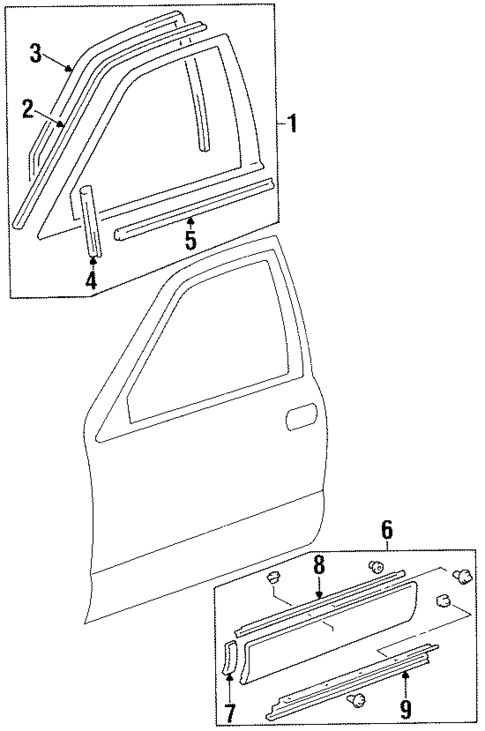 3
2
1
5
4
6
8
7
9