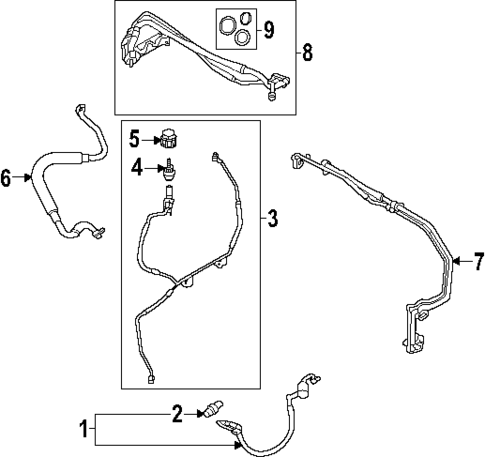 9
8
5
4
6
3
7
2
1