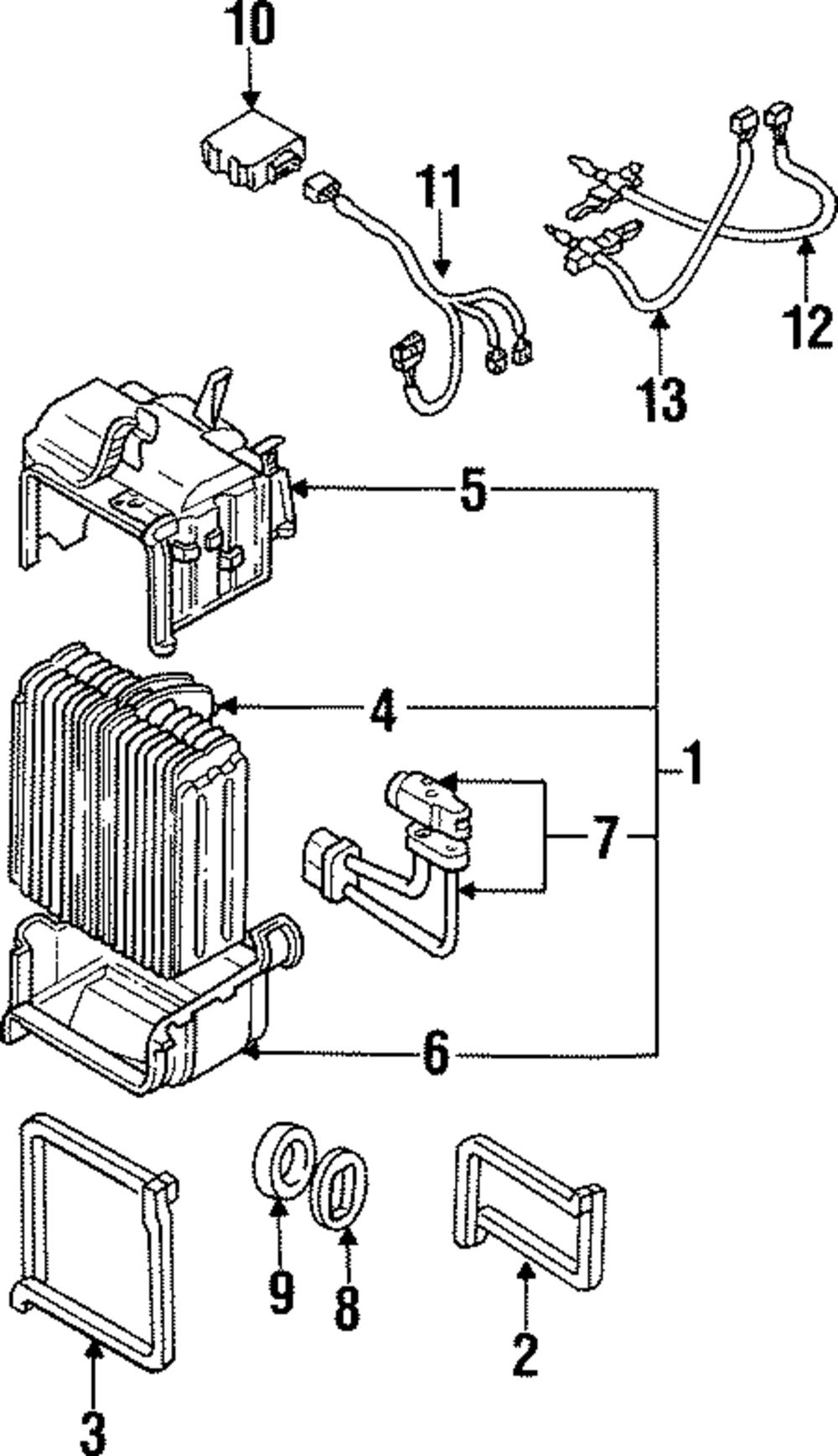 10
11
12
13
5
4
1
7
6
9
8
2
3