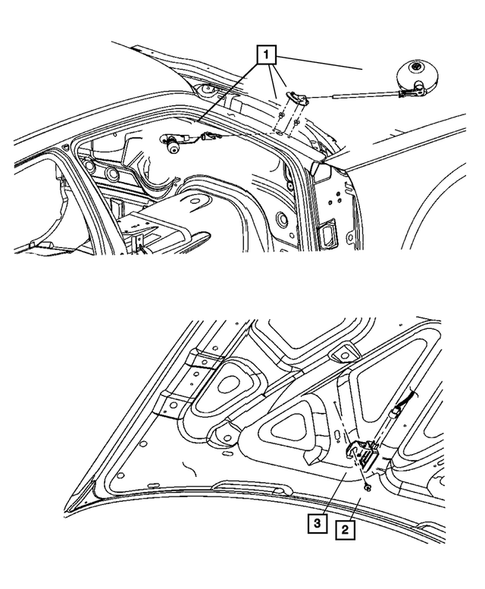 1

3

2